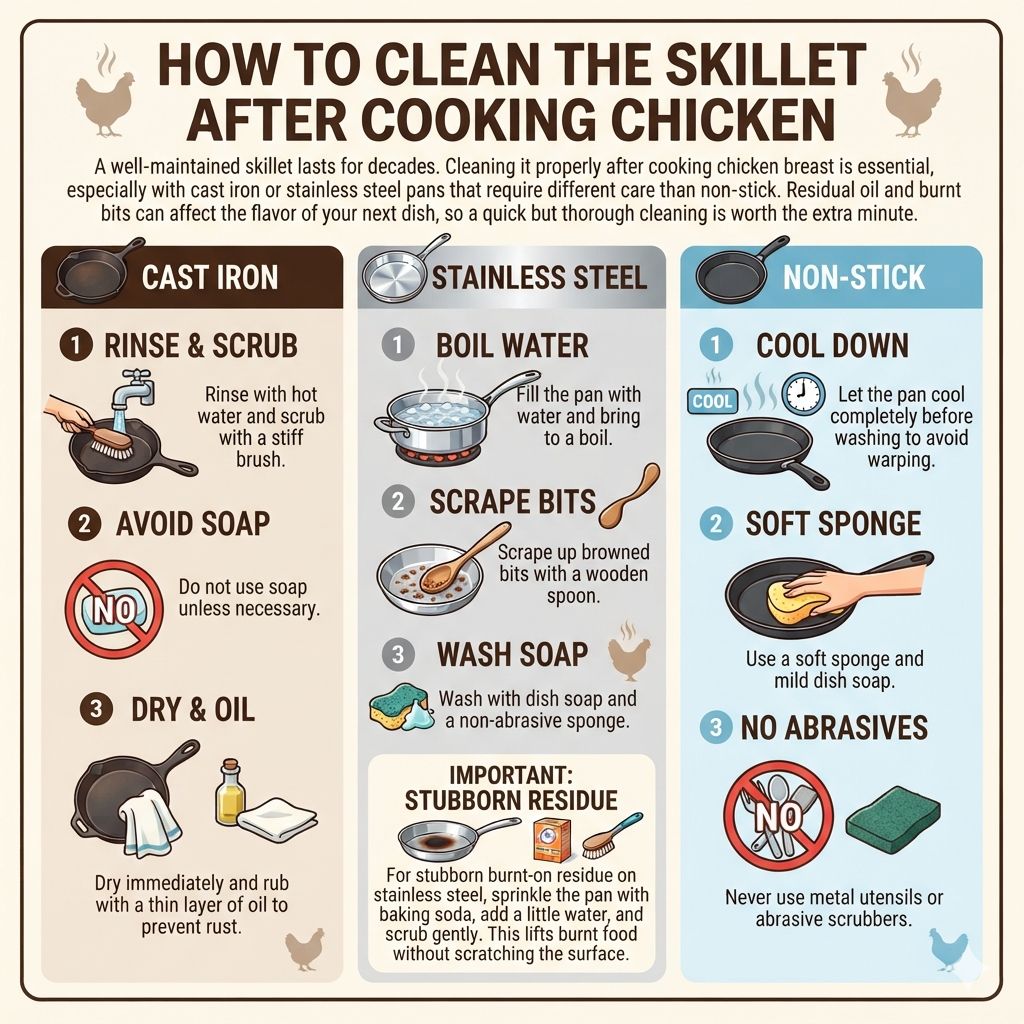 HOW TO CLEAN THE SKILLET AFTER COOKING CHICKEN

A well-maintained skillet lasts for decades. Cleaning it properly after cooking chicken breast is essential, especially with cast iron or stainless steel pans that require different care than non-stick. Residual oil and burnt bits can affect the flavor of your next dish, so a quick but thorough cleaning is worth the extra minute.

CAST IRON

1 RINSE & SCRUB

Rinse with hot water and scrub with a stiff brush.

2 AVOID SOAP

NO

Do not use soap unless necessary.

3 DRY & OIL

Dry immediately and rub with a thin layer of oil to prevent rust.

STAINLESS STEEL

1 BOIL WATER

Fill the pan with water and bring to a boil.

2 SCRAPE BITS

Scrape up browned bits with a wooden spoon.

3 WASH SOAP

Wash with dish soap and a non-abrasive sponge.

IMPORTANT: STUBBORN RESIDUE

For stubborn burnt-on residue on stainless steel, sprinkle the pan with baking soda, add a little water, and scrub gently. This lifts burnt food without scratching the surface.

NON-STICK

1 COOL DOWN

COOL

Let the pan cool completely before washing to avoid warping.

2 SOFT SPONGE

Use a soft sponge and mild dish soap.

3 NO ABRASIVES

NO

Never use metal utensils or abrasive scrubbers.