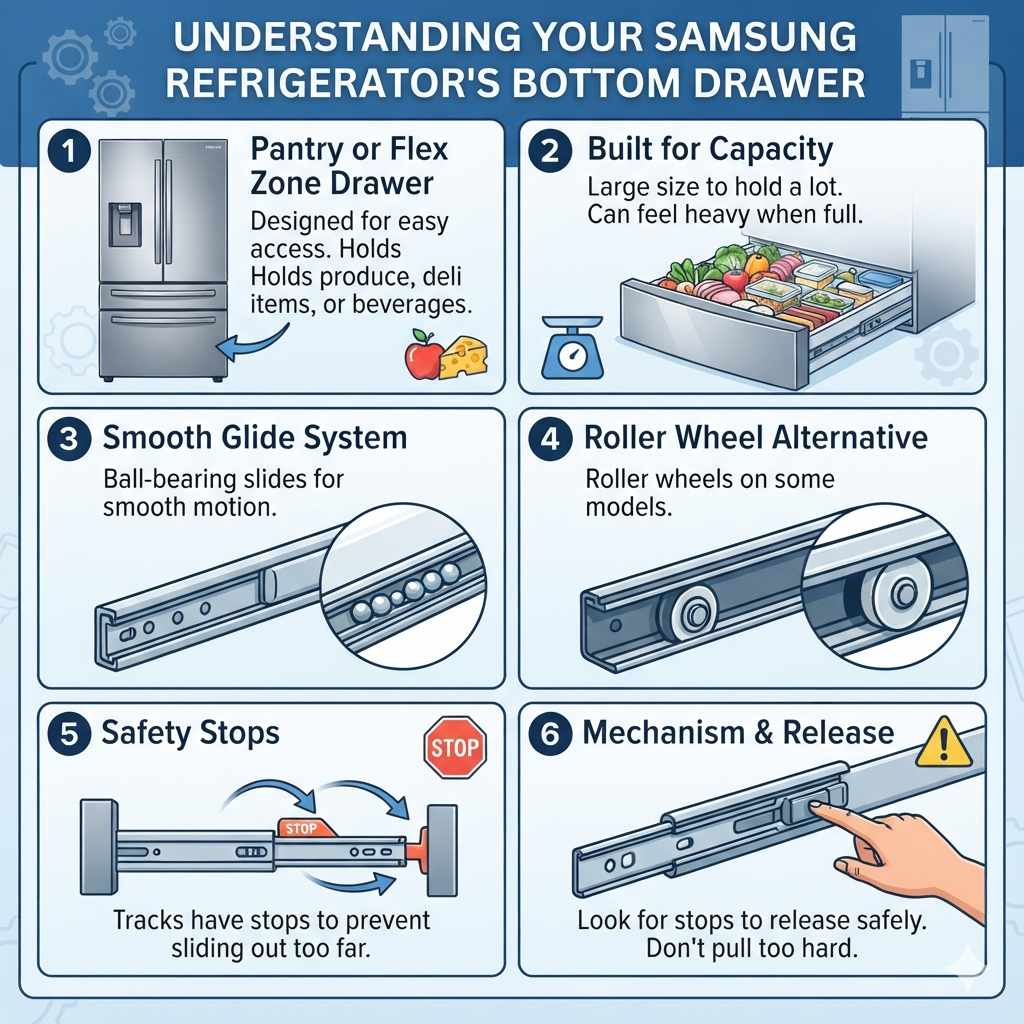 UNDERSTANDING YOUR SAMSUNG REFRIGERATOR'S BOTTOM DRAWER

1 Pantry or Flex Zone Drawer

Designed for easy access. Holds Holds produce, deli items, or beverages.

2 Built for Capacity

Large size to hold a lot. Can feel heavy when full.

3 Smooth Glide System

Ball-bearing slides for smooth motion.

4 Roller Wheel Alternative

Roller wheels on some models.

5 Safety Stops

STOP

STOP

Tracks have stops to prevent sliding out too far.

6 Mechanism & Release

Look for stops to release safely. Don't pull too hard.