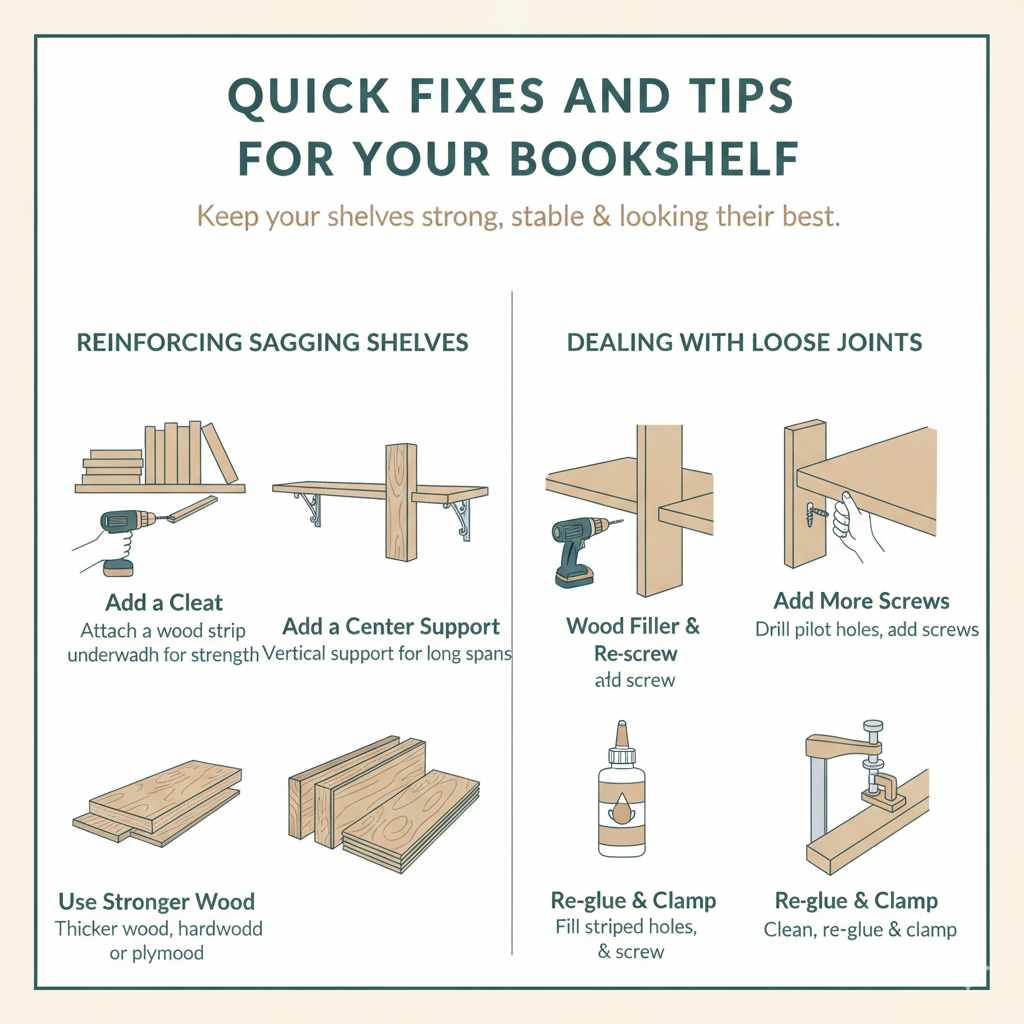 QUICK FIXES AND TIPS FOR YOUR BOOKSHELF

Keep your shelves strong, stable & looking their best.

REINFORCING SAGGING SHELVES

Add a Cleat
Attach a wood strip underwadh for strength

Add a Center Support
Vertical support for long spans

Use Stronger Wood
Thicker wood, hardwodd or plymood

DEALING WITH LOOSE JOINTS

Wood Filler & Re-screw
add screw

Add More Screws
Drill pilot holes, add screws

Re-glue & Clamp
Fill striped holes, & screw

Re-glue & Clamp
Clean, re-glue & clamp