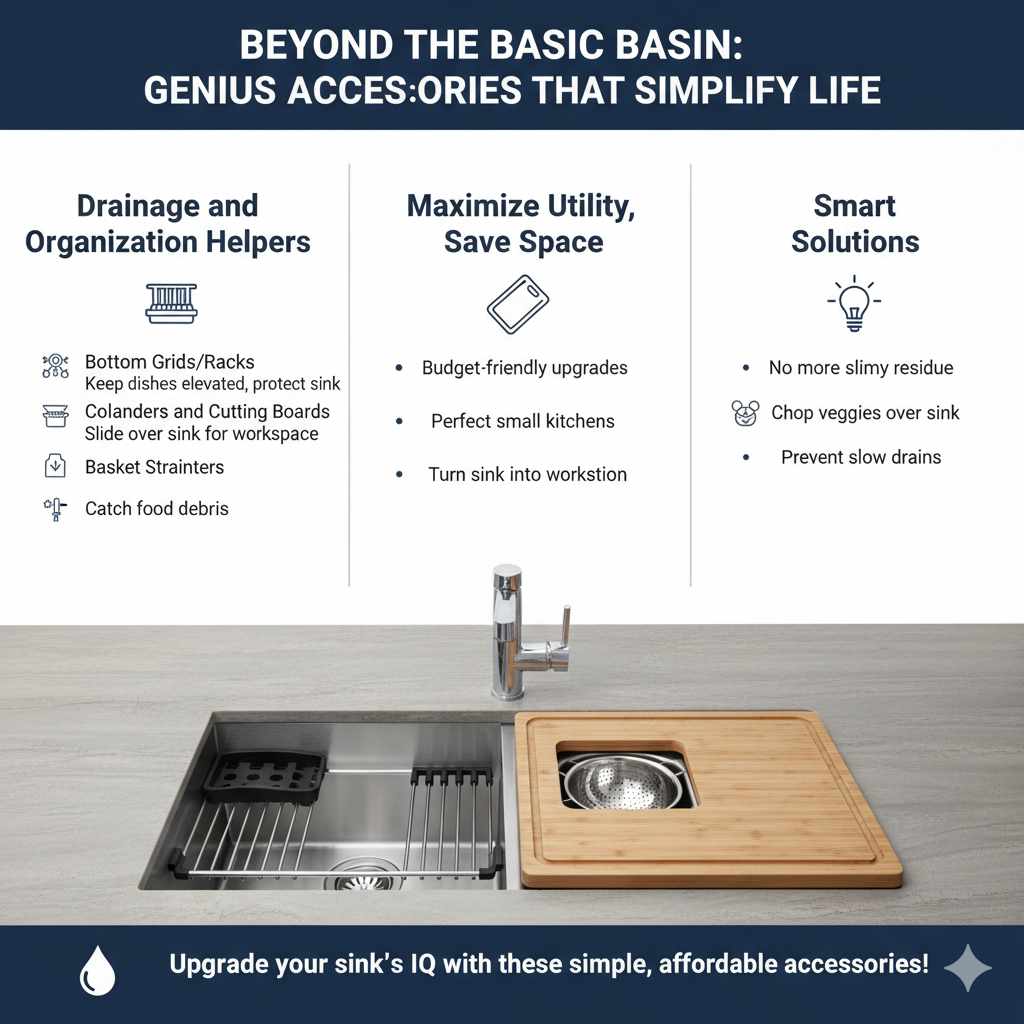 BEYOND THE BASIC BASIN:
GENIUS ACCES:ORIES THAT SIMPLIFY LIFE

Drainage and Organization Helpers

Bottom Grids/Racks
Keep dishes elevated, protect sink
Colanders and Cutting Boards
Slide over sink for workspace
Basket Strainters
Catch food debris

Maximize Utility, Save Space

• Budget-friendly upgrades
• Perfect small kitchens
• Turn sink into workstion

Smart Solutions

• No more slimy residue
Chop veggies over sink
• Prevent slow drains

Upgrade your sink's IQ with these simple, affordable accessories!