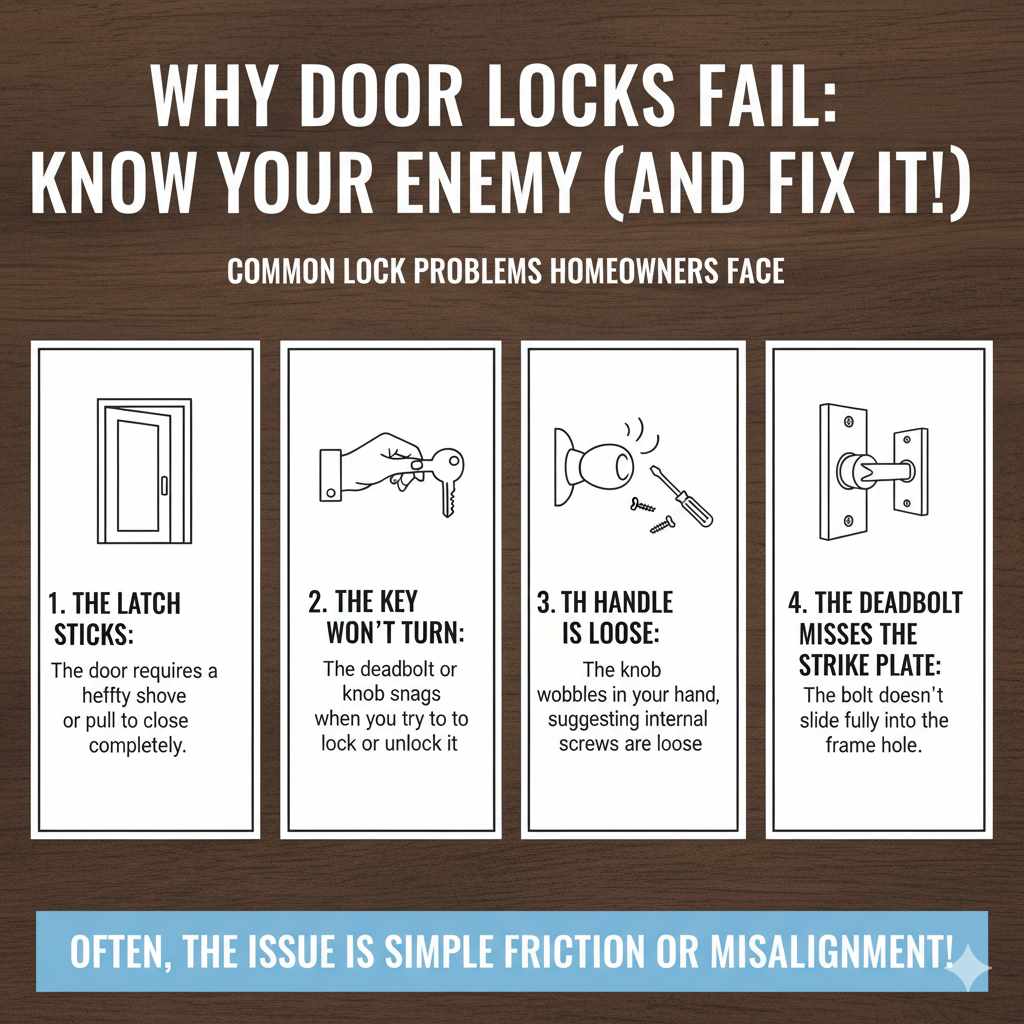 WHY DOOR LOCKS FAIL: KNOW YOUR ENEMY (AND FIX IT!)

COMMON LOCK PROBLEMS HOMEOWNERS FACE

1. THE LATCH STICKS:

The door requires a heffty shove or pull to close completely.

2. THE KEY WON'T TURN:

The deadbolt or knob snags when you try to to lock or unlock it

3. TH HANDLE IS LOOSE:

The knob wobbles in your hand, suggesting internal screws are loose

4. THE DEADBOLT MISSES THE STRIKE PLATE:

The bolt doesn't slide fully into the frame hole.

OFTEN, THE ISSUE IS SIMPLE FRICTION OR MISALIGNMENT!