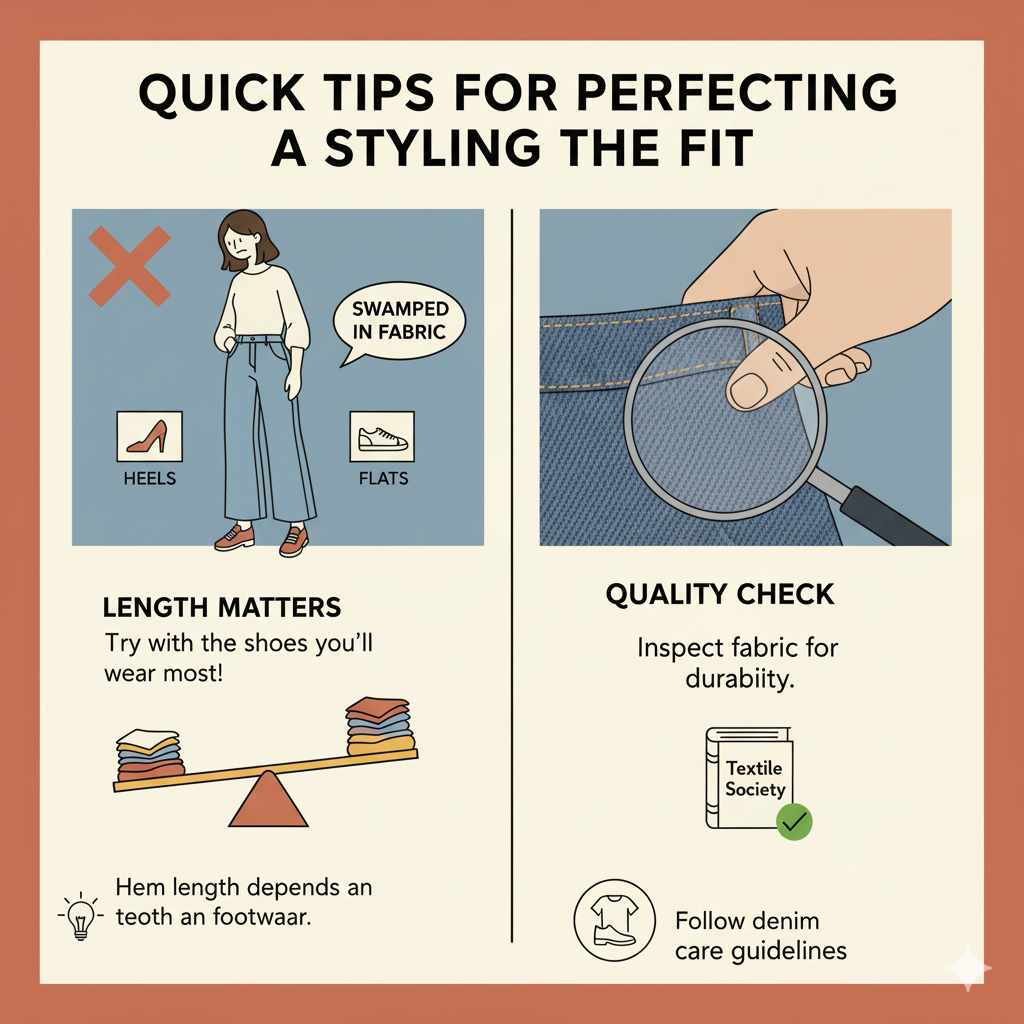 QUICK TIPS FOR PERFECTING A STYLING THE FIT

SWAMPED IN FABRIC

HEELS

FLATS

LENGTH MATTERS

Try with the shoes you'll wear most!

Hem length depends an teoth an footwaar.

QUALITY CHECK

Inspect fabric for durabiity.

Textile Society

Follow denim care guidelines