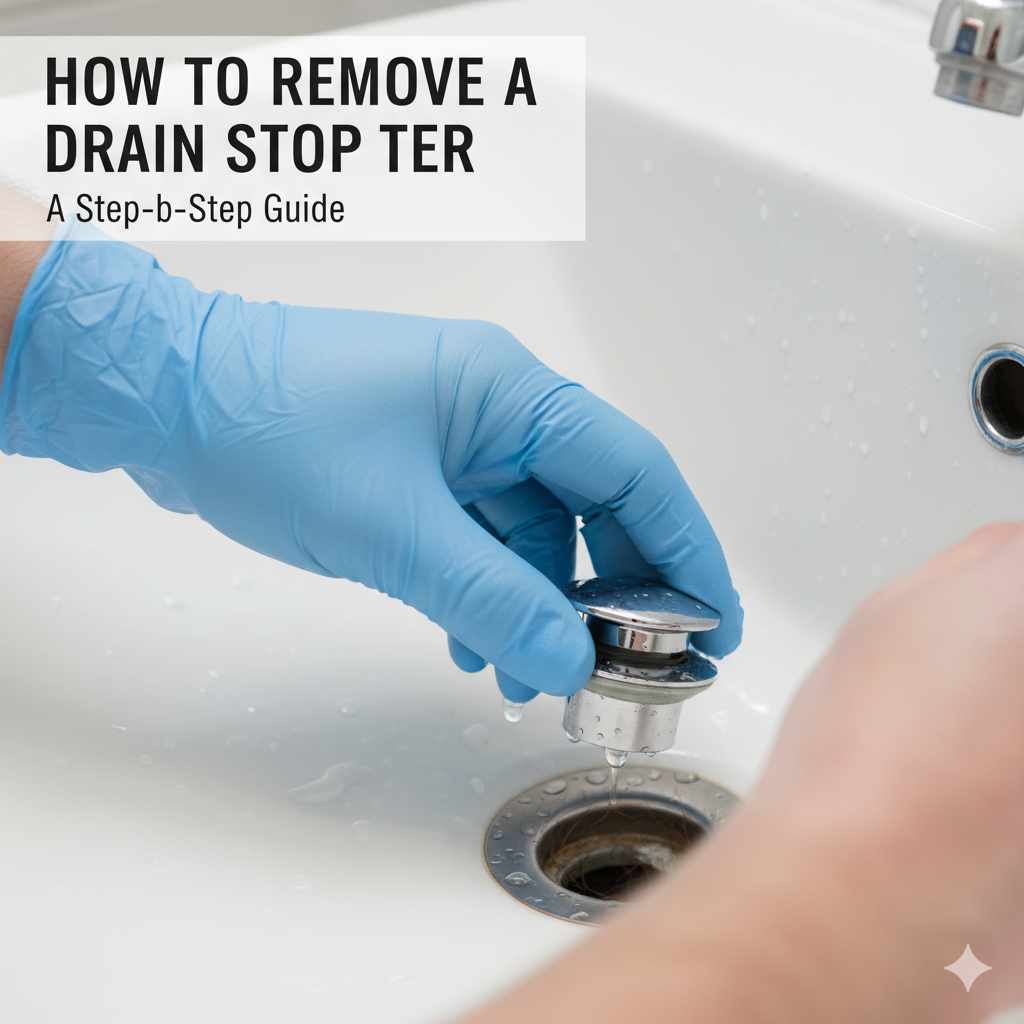 HOW TO REMOVE A DRAIN STOP TER

A Step-b-Step Guide