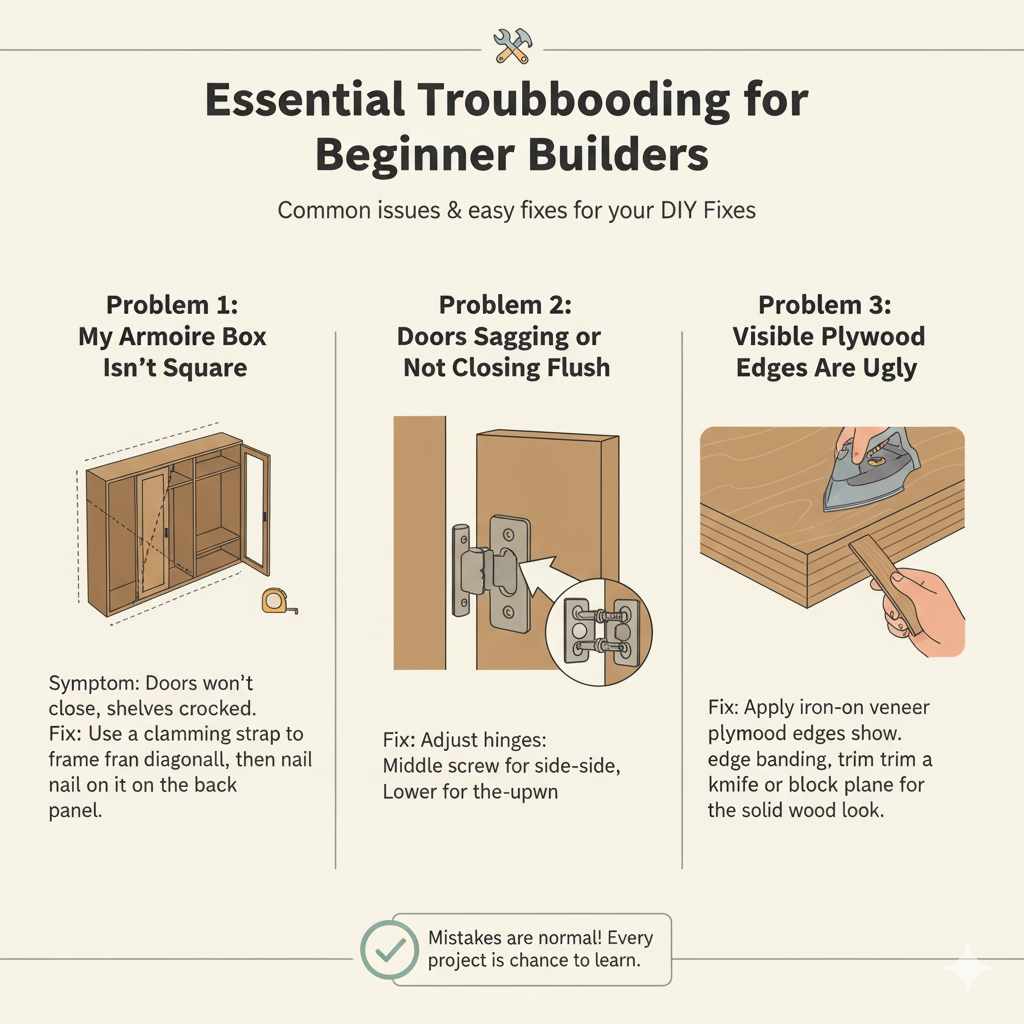 Essential Troubbooding for Beginner Builders

Common issues & easy fixes for your DIY Fixes

Problem 1:
My Armoire Box Isn't Square

Symptom: Doors won't close, shelves crocked.
Fix: Use a clamming strap to frame fran diagonall, then nail nail on it on the back panel.

Problem 2:
Doors Sagging or Not Closing Flush

Fix: Adjust hinges:
Middle screw for side-side,
Lower for the-upwn

Problem 3:
Visible Plywood Edges Are Ugly

Fix: Apply iron-on veneer plymood edges show. edge banding, trim trim a kmife or block plane for the solid wood look.

Mistakes are normal! Every project is chance to learn.