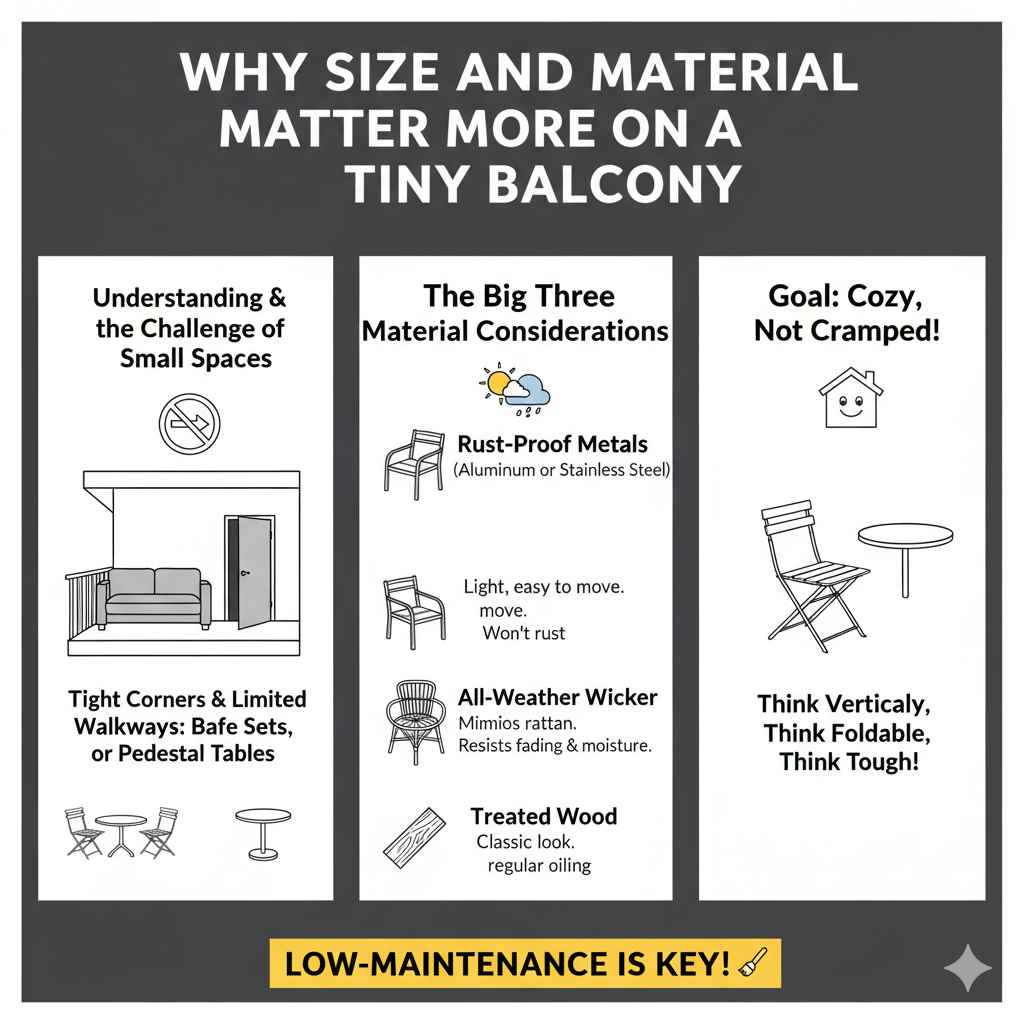 WHY SIZE AND MATERIAL MATTER MORE ON A TINY BALCONY

Understanding & the Challenge of Small Spaces

Tight Corners & Limited Walkways: Bafe Sets, or Pedestal Tables

The Big Three Material Considerations

Rust-Proof Metals
(Aluminum or Stainless Steel)

Light, easy to move. move. Won't rust

All-Weather Wicker
Mimios rattan. Resists fading & moisture.

Treated Wood
Classic look. regular oiling

Goal: Cozy, Not Cramped!

Think Verticaly, Think Foldable, Think Tough!

LOW-MAINTENANCE IS KEY!