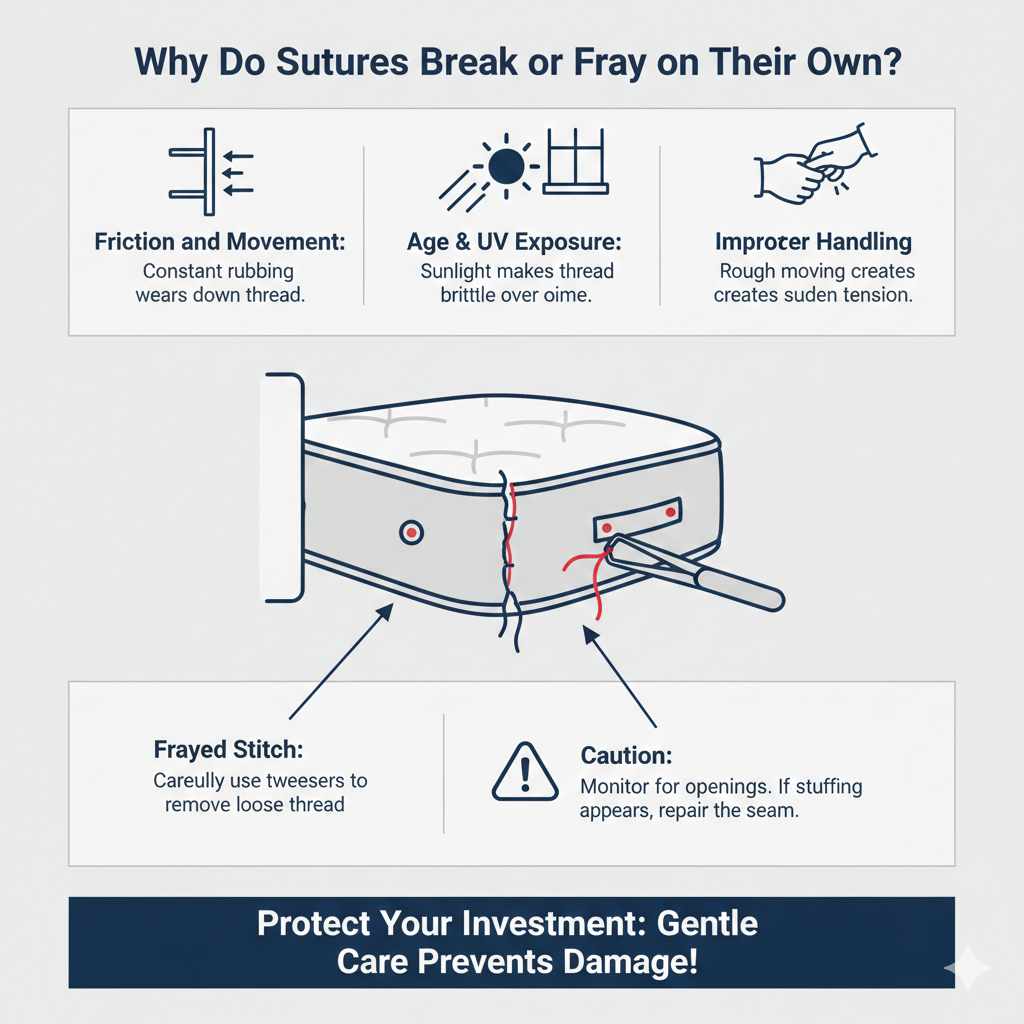 Why Do Sutures Break or Fray on Their Own?

Friction and Movement:
Constant rubbing wears down thread.

Age & UV Exposure:
Sunlight makes thread brittle over oime.

Improter Handling
Rough moving creates creates suden tension.

Frayed Stitch:
Careully use tweesers to remove loose thread

Caution:
Monitor for openings. If stuffing appears, repair the seam.

Protect Your Investment: Gentle Care Prevents Damage!