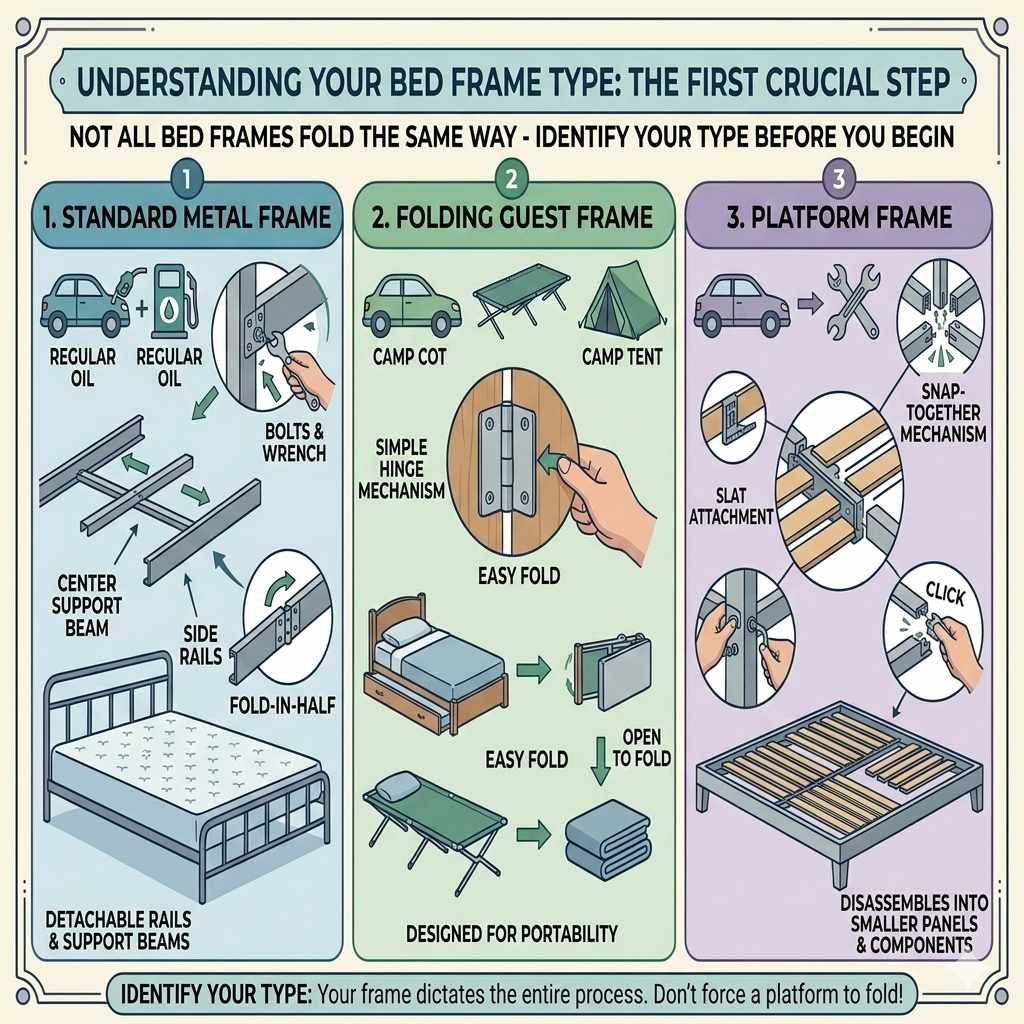 UNDERSTANDING YOUR BED FRAME TYPE: THE FIRST CRUCIAL STEP

NOT ALL BED FRAMES FOLD THE SAME WAY - IDENTIFY YOUR TYPE BEFORE YOU BEGIN

1

1. STANDARD METAL FRAME

REGULAR OIL

REGULAR OIL

BOLTS & WRENCH

CENTER SUPPORT BEAM

SIDE RAILS

FOLD-IN-HALF

DETACHABLE RAILS & SUPPORT BEAMS

2

2. FOLDING GUEST FRAME

CAMP COT

CAMP TENT

SIMPLE HINGE MECHANISM

EASY FOLD

EASY FOLD

OPEN TO FOLD

DESIGNED FOR PORTABILITY

3

3. PLATFORM FRAME

SNAP-TOGETHER MECHANISM

SLAT ATTACHMENT

CLICK

DISASSEMBLES INTO SMALLER PANELS & COMPONENTS

IDENTIFY YOUR TYPE: Your frame dictates the entire process. Don't force a platform to fold!