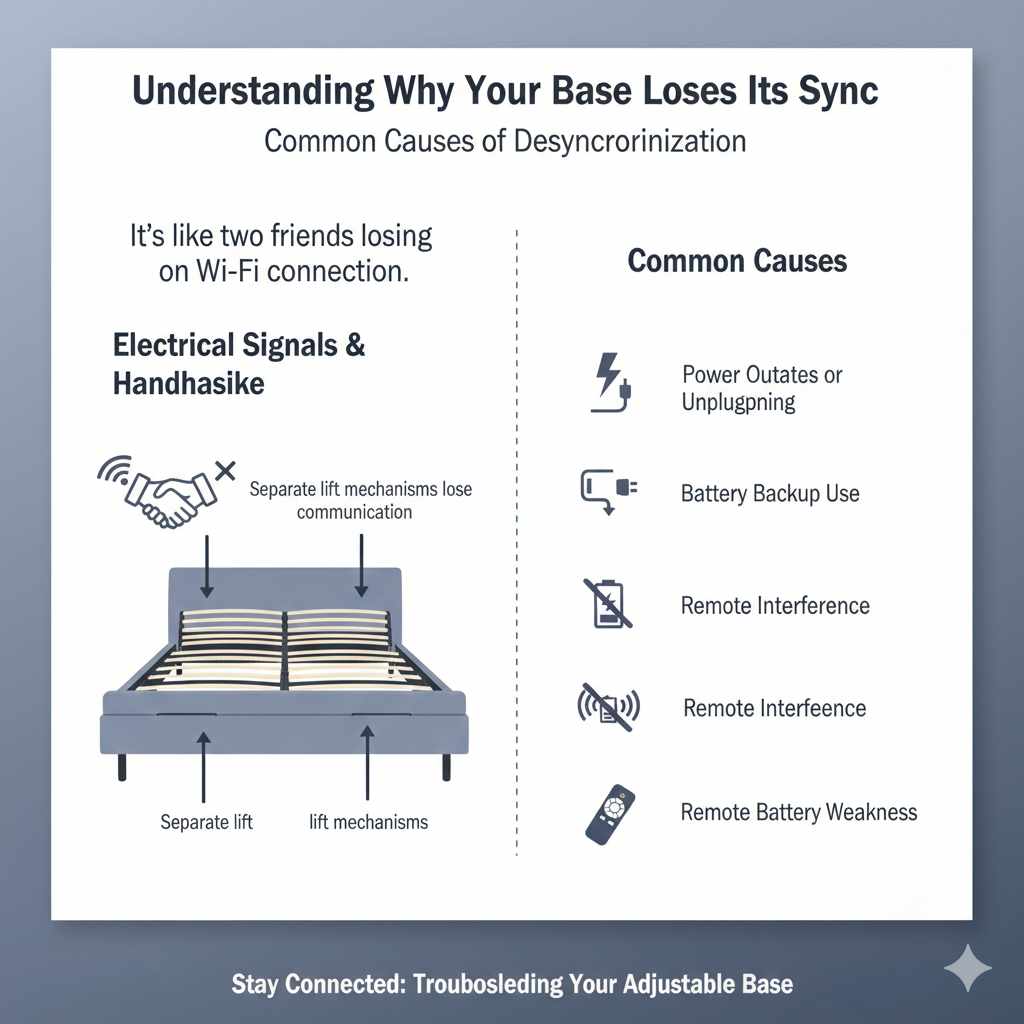 Understanding Why Your Base Loses Its Sync

Common Causes of Desyncrorinization

It's like two friends losing on Wi-Fi connection.

Electrical Signals & Handhasike

Separate lift mechanisms lose communication

Separate lift

lift mechanisms

Common Causes

Power Outates or Unplugpning

Battery Backup Use

Remote Interference

Remote Interfeence

Remote Battery Weakness

Stay Connected: Troubosleding Your Adjustable Base