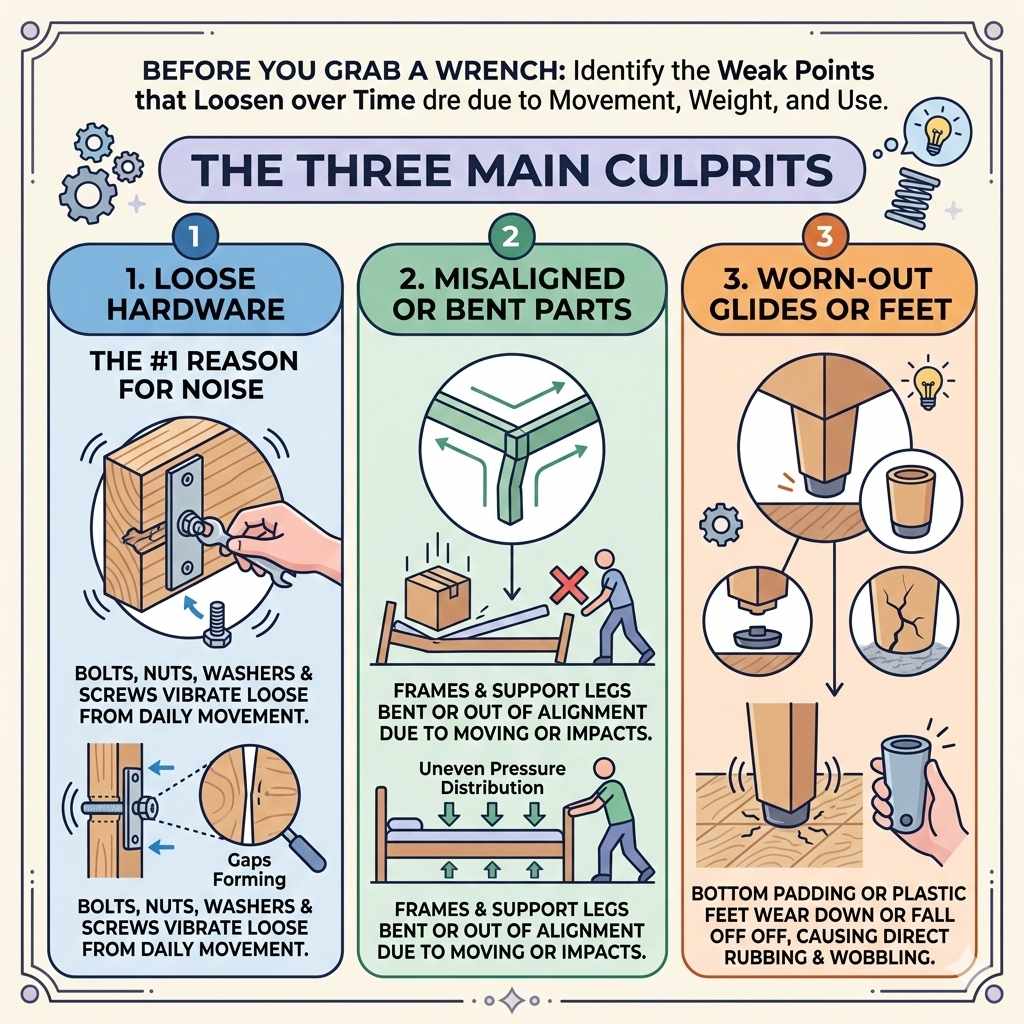 BEFORE YOU GRAB A WRENCH: Identify the Weak Points that Loosen over Time dre due to Movement, Weight, and Use.

THE THREE MAIN CULPRITS

1

1. LOOSE HARDWARE

THE #1 REASON FOR NOISE

BOLTS, NUTS, WASHERS & SCREWS VIBRATE LOOSE FROM DAILY MOVEMENT.

Gaps Forming

BOLTS, NUTS, WASHERS & SCREWS VIBRATE LOOSE FROM DAILY MOVEMENT.

2

2. MISALIGNED OR BENT PARTS

FRAMES & SUPPORT LEGS BENT OR OUT OF ALIGNMENT DUE TO MOVING OR IMPACTS.

Uneven Pressure Distribution

FRAMES & SUPPORT LEGS BENT OR OUT OF ALIGNMENT DUE TO MOVING OR IMPACTS.

3

3. WORN-OUT GLIDES OR FEET

BOTTOM PADDING OR PLASTIC FEET WEAR DOWN OR FALL OFF OFF, CAUSING DIRECT RUBBING & WOBBLING.