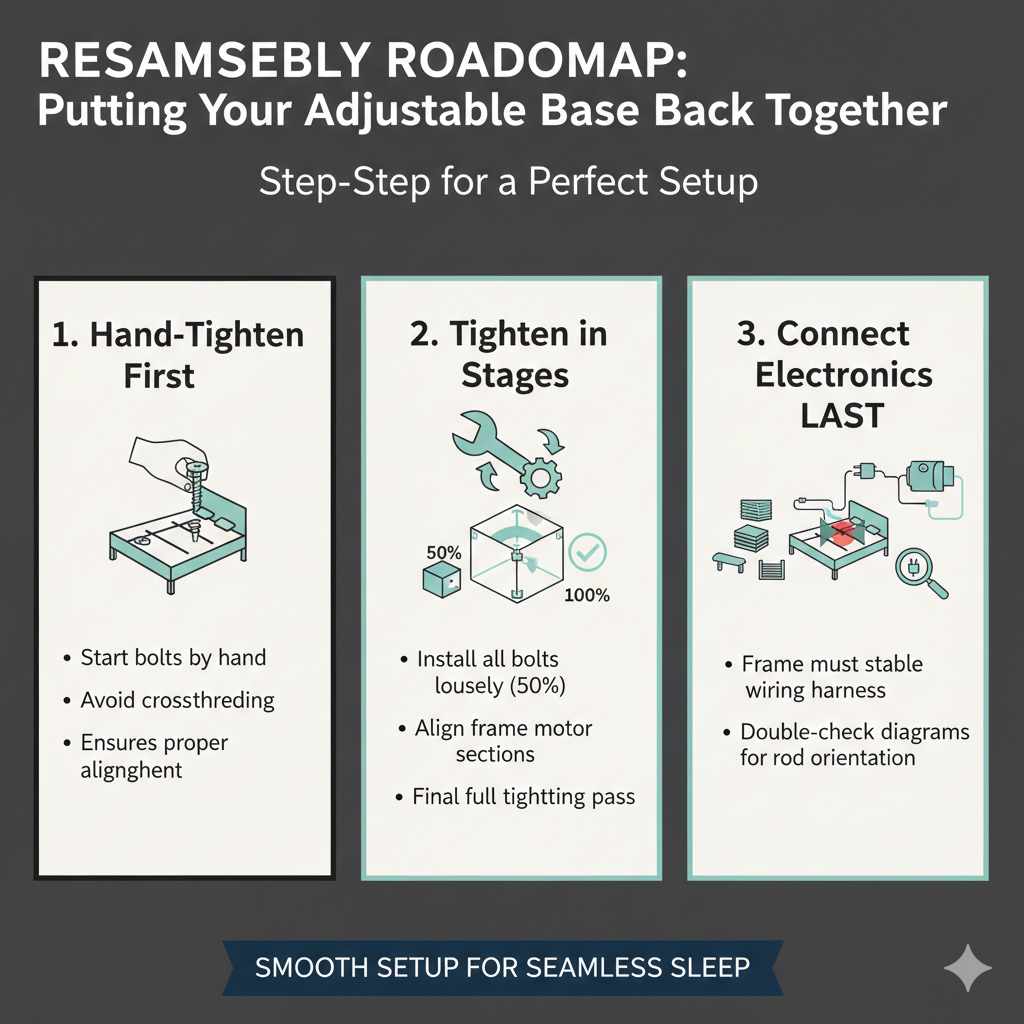 RESAMSEBLY ROADOMAP:
Putting Your Adjustable Base Back Together

Step-Step for a Perfect Setup

1. Hand-Tighten First

• Start bolts by hand
• Avoid crossthreding
• Ensures proper alignghent

2. Tighten in Stages

50%
100%

• Install all bolts lousely (50%)
• Align frame motor sections
• Final full tightting pass

3. Connect Electronics LAST

• Frame must stable wiring harness
• Double-check diagrams for rod orientation

SMOOTH SETUP FOR SEAMLESS SLEEP