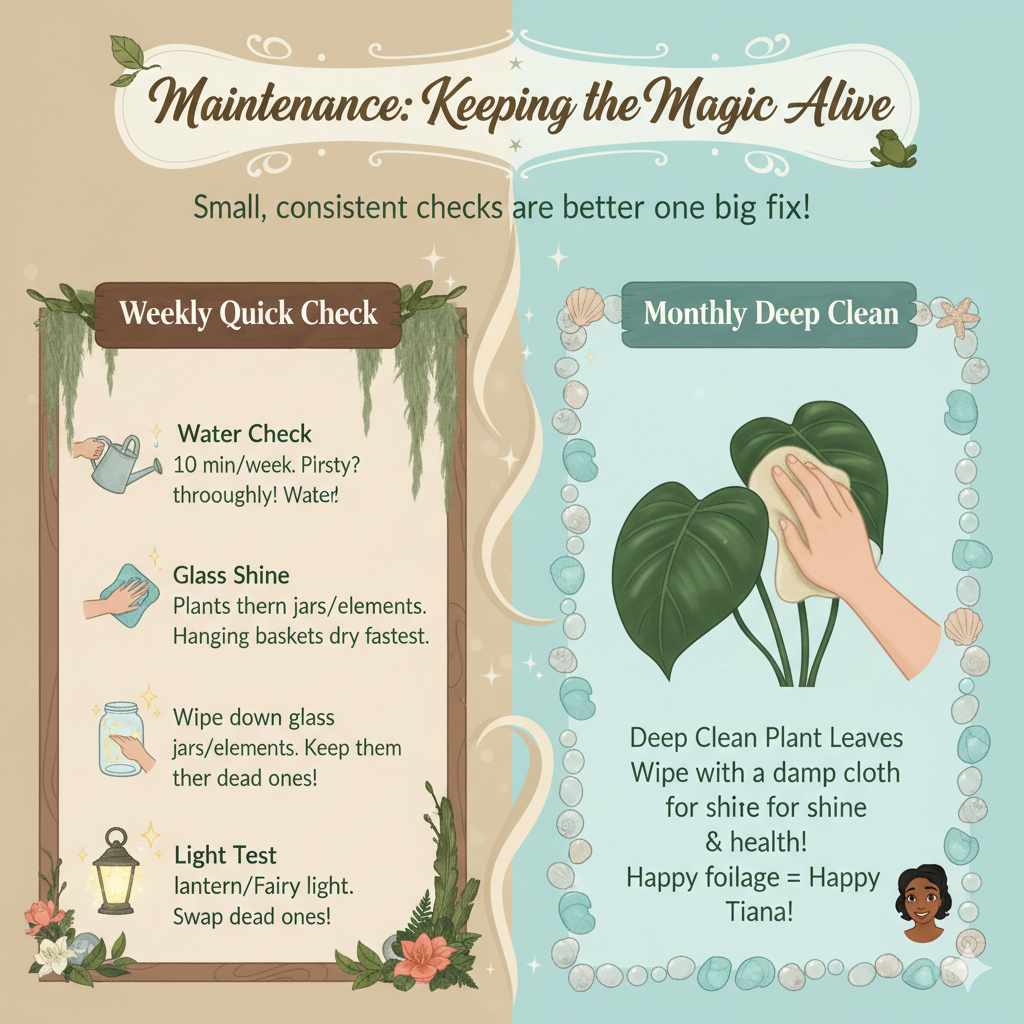 Maintenance: Keeping the Magic Alive

Small, consistent checks are better one big fix!

Weekly Quick Check

Water Check
10 min/week. Pirsty? throoughly! Water!

Glass Shine
Plants thern jars/elements. Hanging baskets dry fastest.

Wipe down glass jars/elements. Keep them ther dead ones!

Light Test
lantern/Fairy light. Swap dead ones!

Monthly Deep Clean

Deep Clean Plant Leaves
Wipe with a damp cloth for shire for shine & health!
Happy foilage = Happy Tiana!