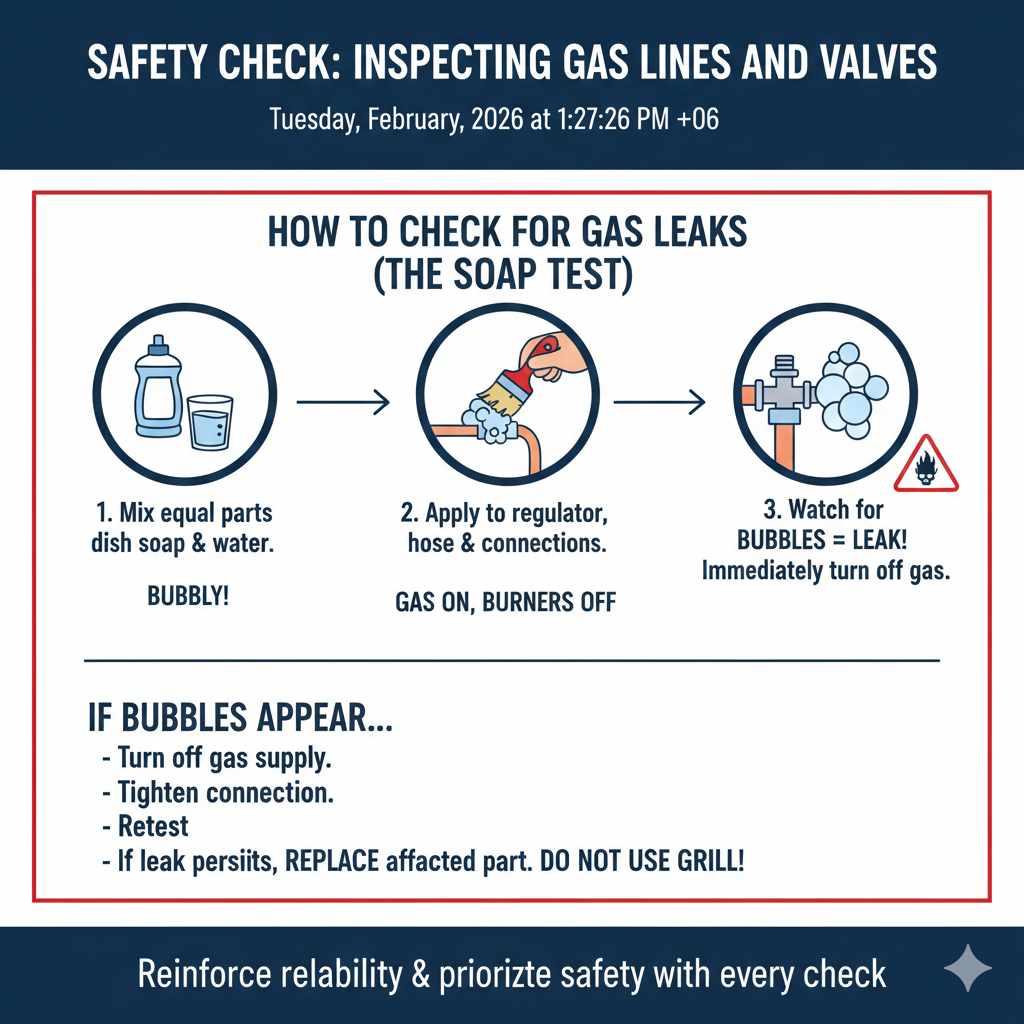 SAFETY CHECK: INSPECTING GAS LINES AND VALVES

Tuesday, February, 2026 at 1:27:26 PM +06

HOW TO CHECK FOR GAS LEAKS (THE SOAP TEST)

1. Mix equal parts dish soap & water.

BUBBLY!

2. Apply to regulator, hose & connections.

GAS ON, BURNERS OFF

3. Watch for BUBBLES = LEAK! Immediately turn off gas.

IF BUBBLES APPEAR...
- Turn off gas supply.
- Tighten connection.
- Retest
- If leak persiits, REPLACE affacted part. DO NOT USE GRILL!

Reinforce relability & priorizte safety with every check