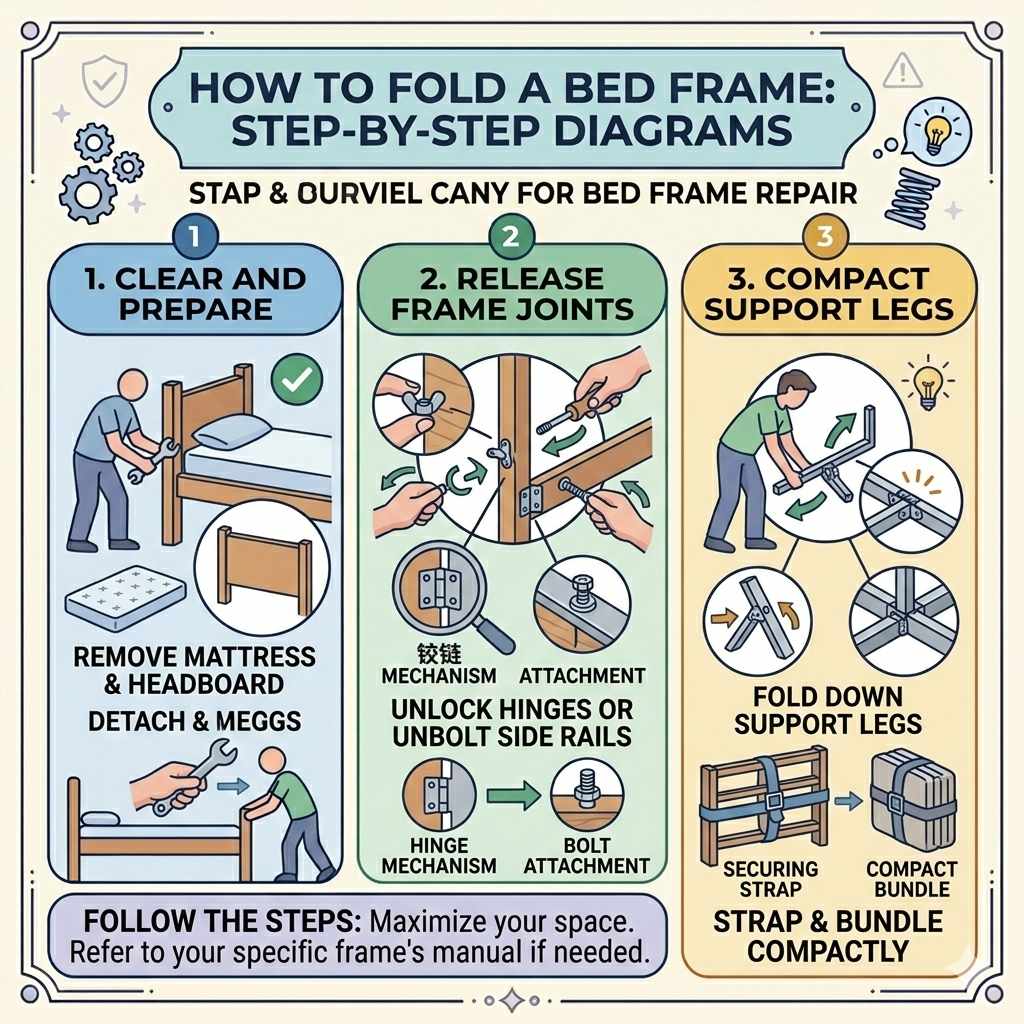 HOW TO FOLD A BED FRAME: STEP-BY-STEP DIAGRAMS

STAP & OURVIEL CANY FOR BED FRAME REPAIR

1

1. CLEAR AND PREPARE

REMOVE MATTRESS & HEADBOARD

DETACH & MEGGS

2

2. RELEASE FRAME JOINTS

铰链 MECHANISM

ATTACHMENT

UNLOCK HINGES OR UNBOLT SIDE RAILS

HINGE MECHANISM

BOLT ATTACHMENT

3

3. COMPACT SUPPORT LEGS

FOLD DOWN SUPPORT LEGS

SECURING STRAP

COMPACT BUNDLE

STRAP & BUNDLE COMPACTLY

FOLLOW THE STEPS: Maximize your space. Refer to your specific frame's manual if needed.