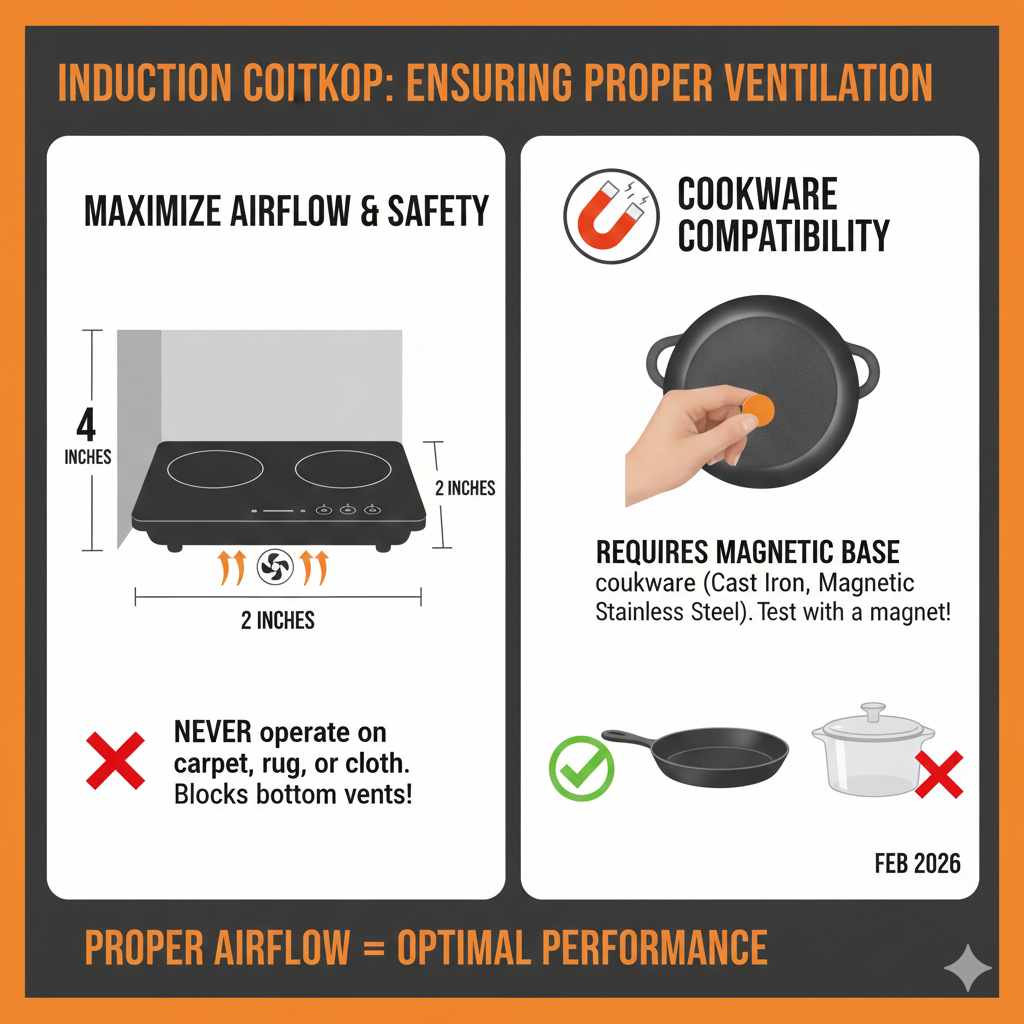 INDUCTION COITKOP: ENSURING PROPER VENTILATION

MAXIMIZE AIRFLOW & SAFETY

4 INCHES

2 INCHES

2 INCHES

NEVER operate on carpet, rug, or cloth. Blocks bottom vents!

COOKWARE COMPATIBILITY

REQUIRES MAGNETIC BASE coukware (Cast Iron, Magnetic Stainless Steel). Test with a magnet!

FEB 2026

PROPER AIRFLOW = OPTIMAL PERFORMANCE