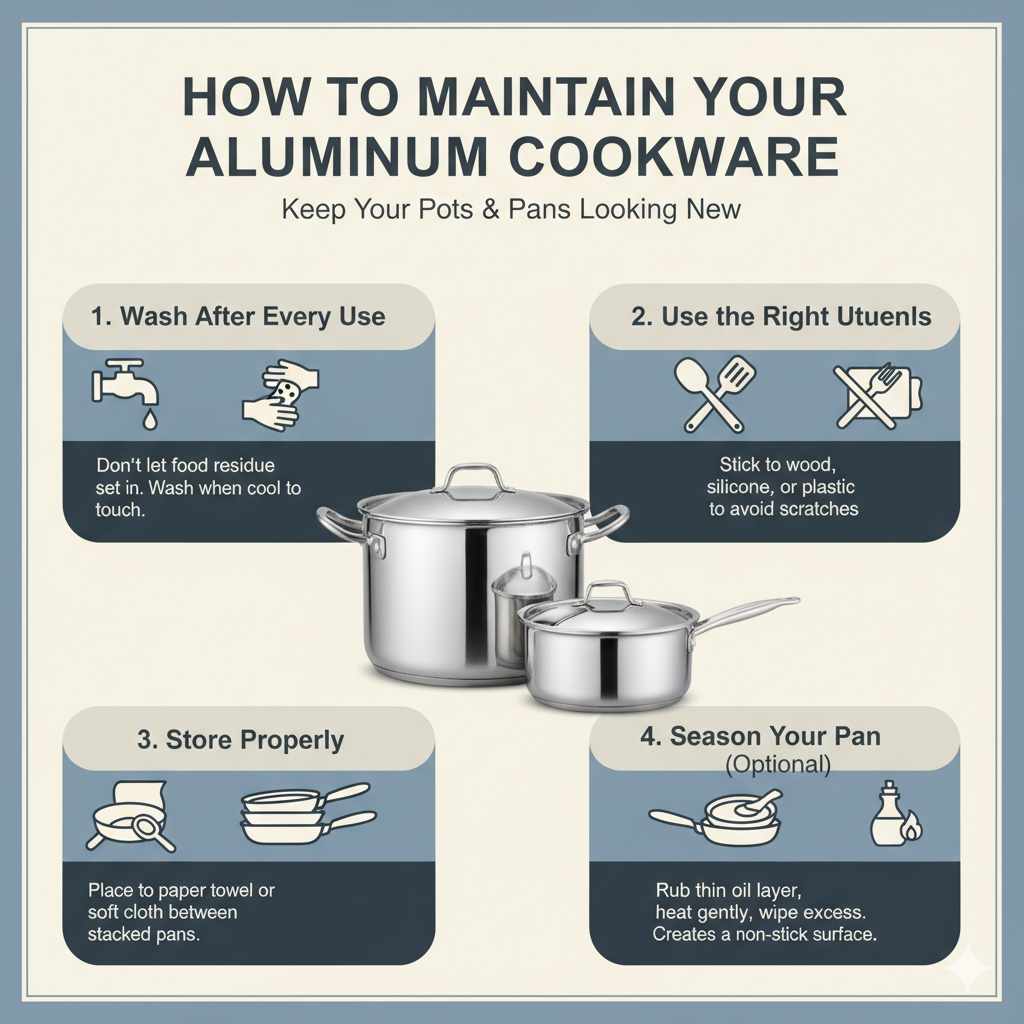 HOW TO MAINTAIN YOUR ALUMINUM COOKWARE

Keep Your Pots & Pans Looking New

1. Wash After Every Use

Don't let food residue set in. Wash when cool to touch.

2. Use the Right Utuenls

Stick to wood, silicone, or plastic to avoid scratches

3. Store Properly

Place to paper towel or soft cloth between stacked pans.

4. Season Your Pan (Optional)

Rub thin oil layer, heat gently, wipe excess. Creates a non-stick surface.