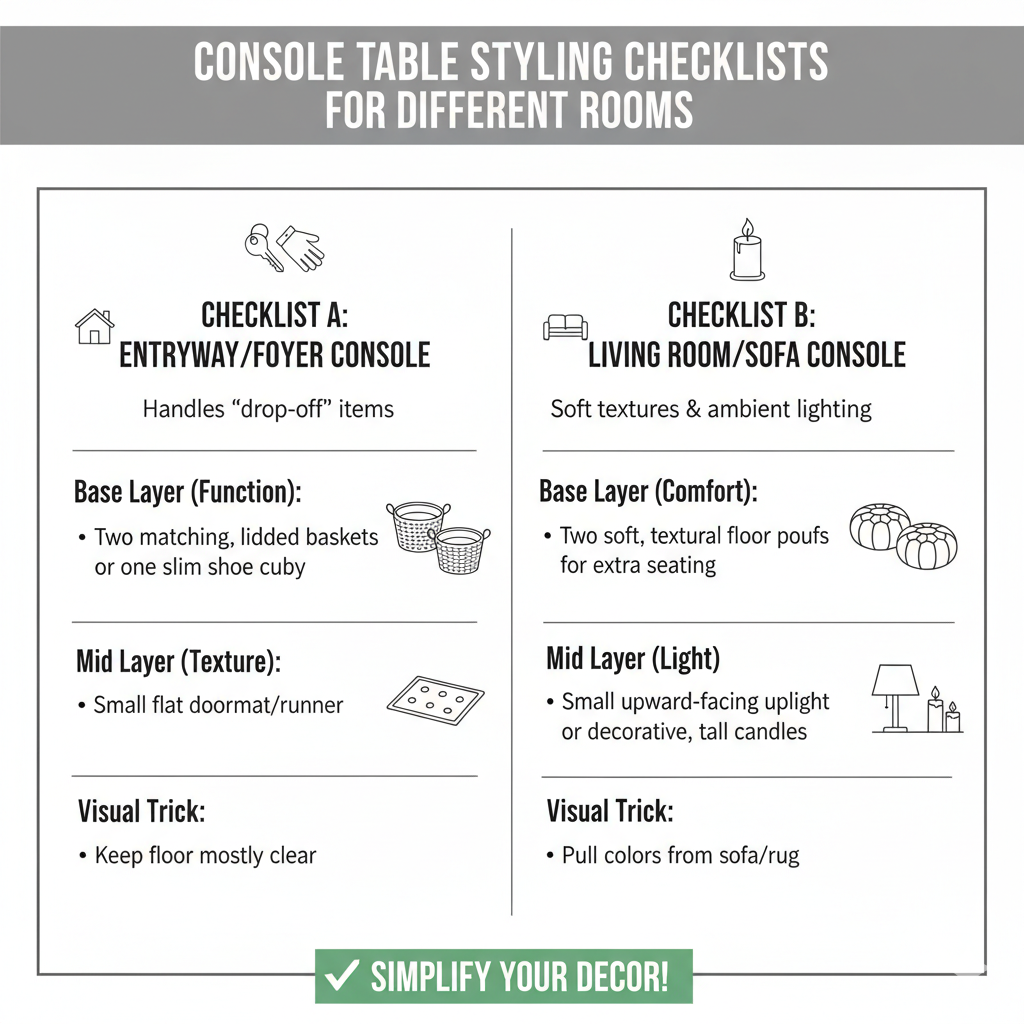 CONSOLE TABLE STYLING CHECKLISTS FOR DIFFERENT ROOMS

CHECKLIST A: ENTRYWAY/FOYER CONSOLE

Handles “drop-off” items

Base Layer (Function):

• Two matching, lidded baskets or one slim shoe cuby

Mid Layer (Texture):

• Small flat doormat/runner

Visual Trick:

• Keep floor mostly clear

CHECKLIST B: LIVING ROOM/SOFA CONSOLE

Soft textures & ambient lighting

Base Layer (Comfort):

• Two soft, textural floor poufs for extra seating

Mid Layer (Light)

• Small upward-facing uplight or decorative, tall candles

Visual Trick:

• Pull colors from sofa/rug

✓ SIMPLIFY YOUR DECOR!