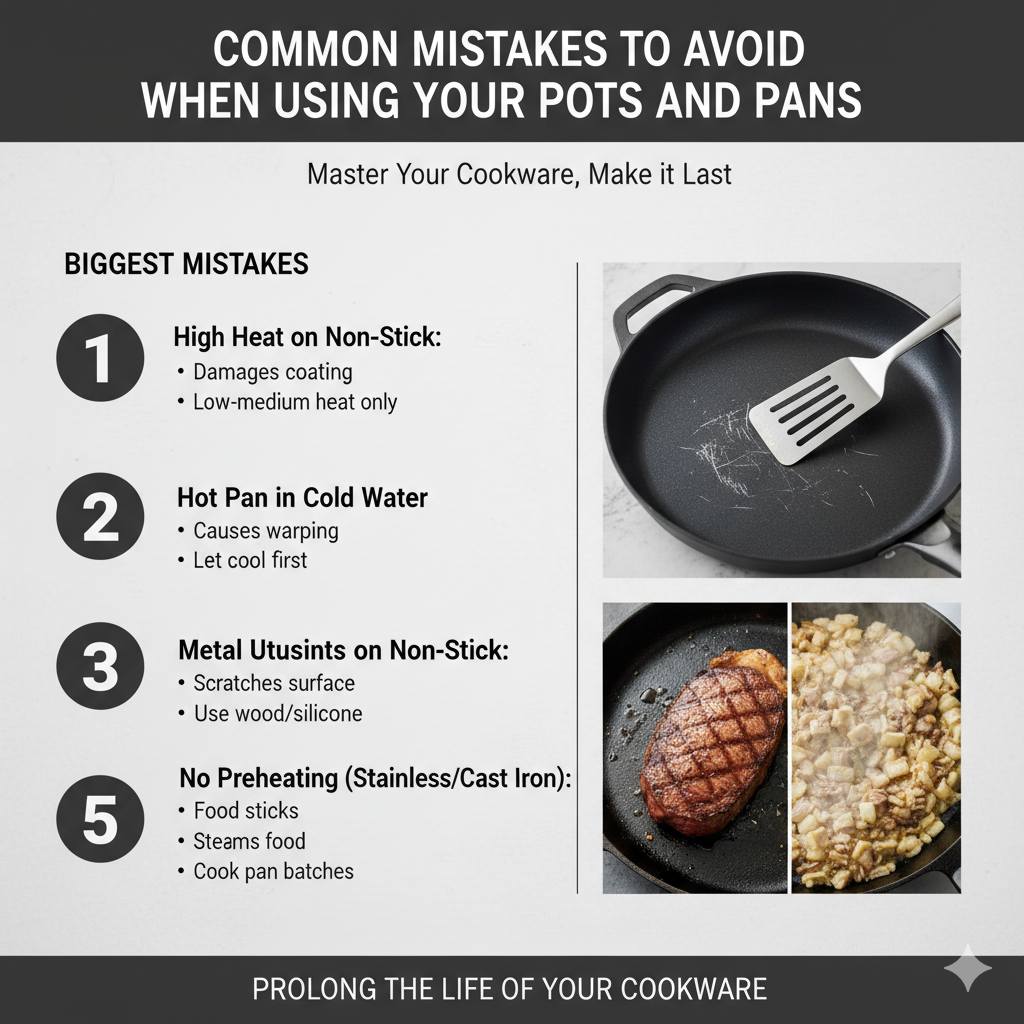 COMMON MISTAKES TO AVOID WHEN USING YOUR POTS AND PANS

Master Your Cookware, Make it Last

BIGGEST MISTAKES

1
High Heat on Non-Stick:
• Damages coating
• Low-medium heat only

2
Hot Pan in Cold Water
• Causes warping
• Let cool first

3
Metal Utusints on Non-Stick:
• Scratches surface
• Use wood/silicone

5
No Preheating (Stainless/Cast Iron):
• Food sticks
• Steams food
• Cook pan batches

PROLONG THE LIFE OF YOUR COOKWARE