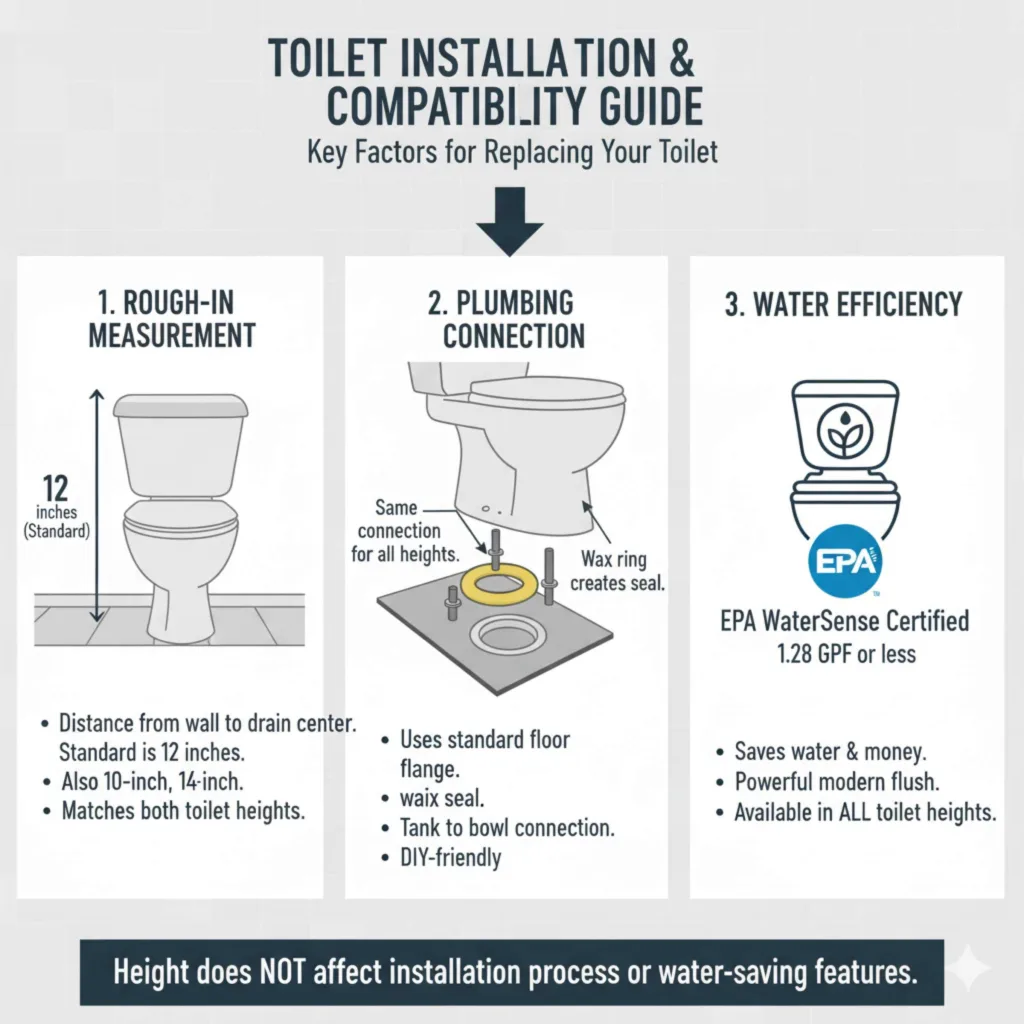 TOILET INSTALLATION & COMPATIBI_ITY GUIDE

Key Factors for Replacing Your Toilet

1. ROUGH-IN MEASUREMENT

12 inches (Standard)

• Distance from wall to drain center. Standard is 12 inches.
• Also 10-inch, 14-inch.
• Matches both toilet heights.

2. PLUMBING CONNECTION

Same connection for all heights.

Wax ring creates seal.

• Uses standard floor flange.
• waix seal.
• Tank to bowl connection.
• DIY-friendly

3. WATER EFFICIENCY

EPA

EPA WaterSense Certified
1.28 GPF or less

• Saves water & money.
• Powerful modern flush.
• Available in ALL toilet heights.

Height does NOT affect installation process or water-saving features.