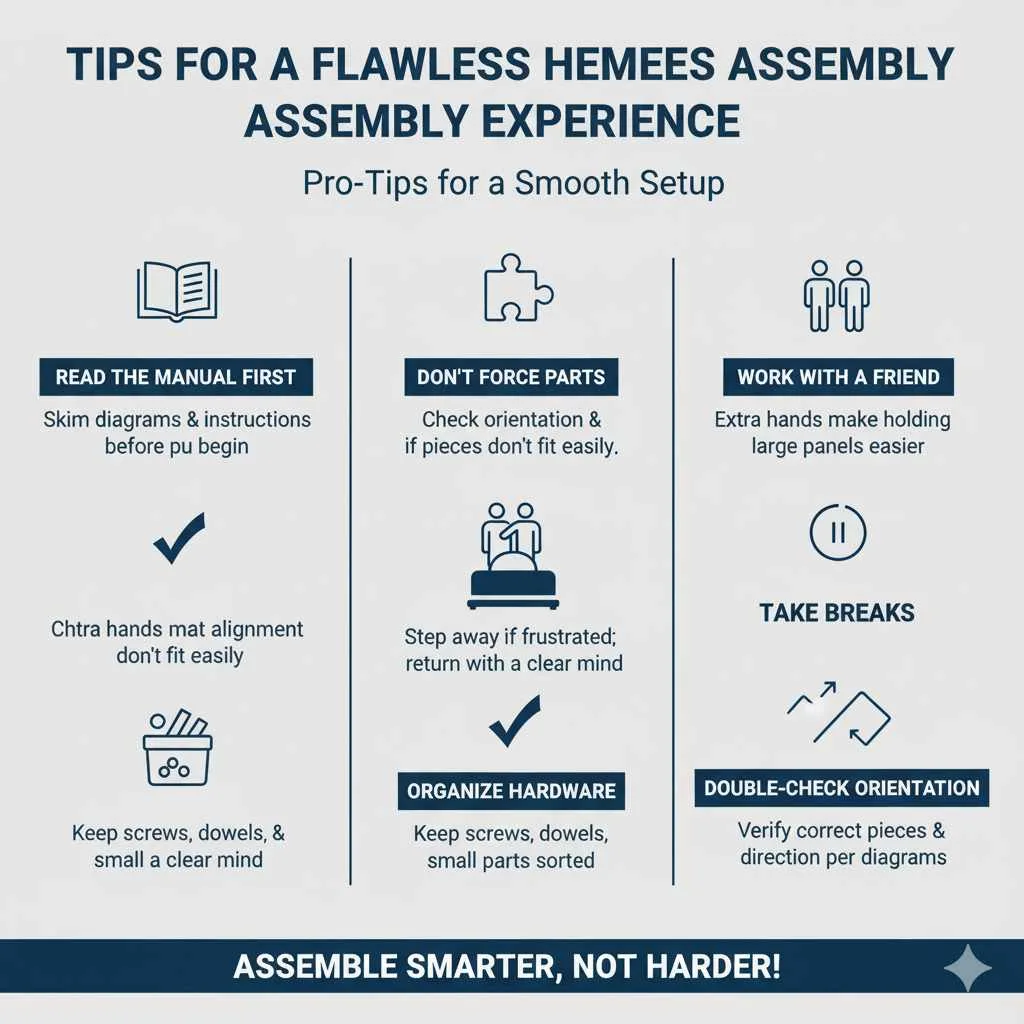 TIPS FOR A FLAWLESS HEMEES ASSEMBLY ASSEMBLY EXPERIENCE

Pro-Tips for a Smooth Setup

READ THE MANUAL FIRST

Skim diagrams & instructions before pu begin

Chtra hands mat alignment don't fit easily

Keep screws, dowels, & small a clear mind

DON'T FORCE PARTS

Check orientation & if pieces don't fit easily.

Step away if frustrated; return with a clear mind

ORGANIZE HARDWARE

Keep screws, dowels, small parts sorted

WORK WITH A FRIEND

Extra hands make holding large panels easier

TAKE BREAKS

DOUBLE-CHECK ORIENTATION

Verify correct pieces & direction per diagrams

ASSEMBLE SMARTER, NOT HARDER!