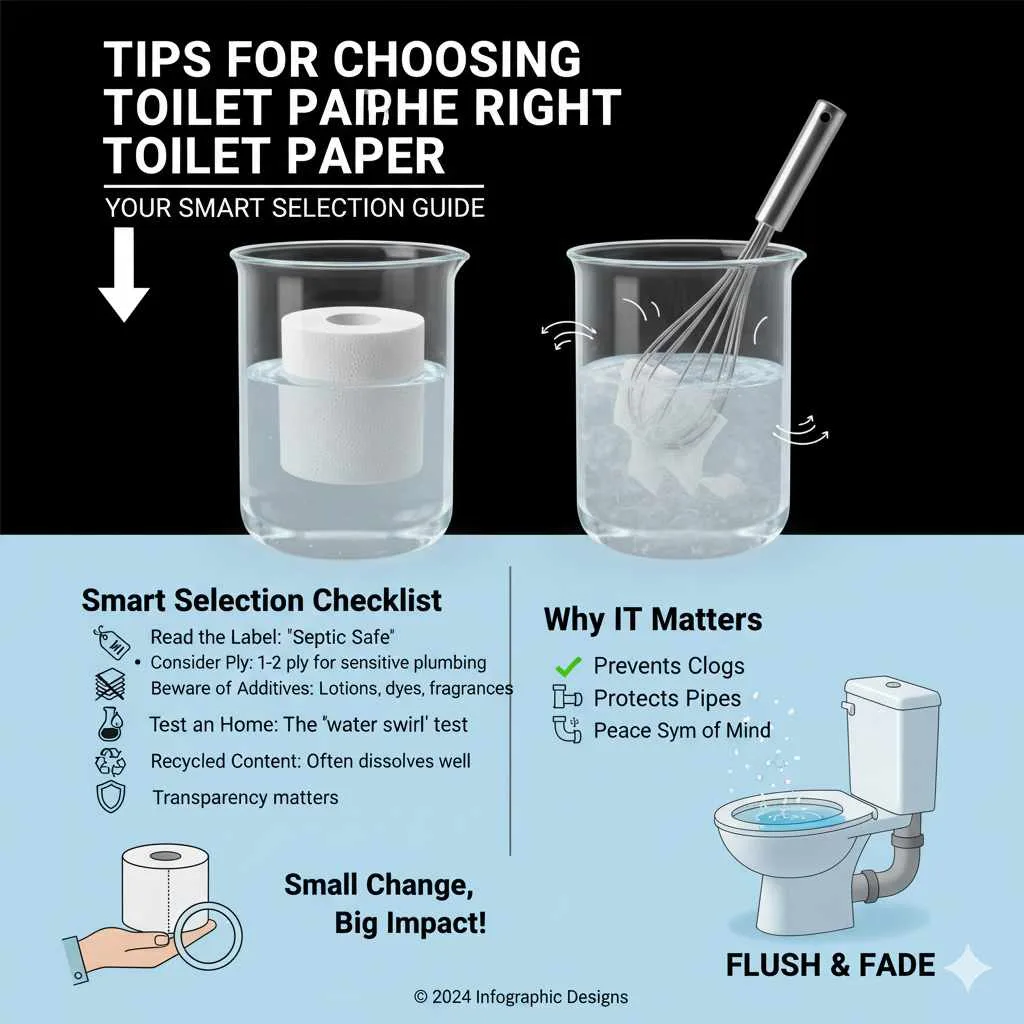 TIPS FOR CHOOSING TOILET PAIRHE RIGHT TOILET PAPER

YOUR SMART SELECTION GUIDE

Smart Selection Checklist

Read the Label: "Septic Safe"
• Consider Ply: 1-2 ply for sensitive plumbing
Beware of Additives: Lotions, dyes, fragrances
Test an Home: The 'water swirl' test
Recycled Content: Often dissolves well
Transparency matters

Why IT Matters

Prevents Clogs
Protects Pipes
Peace Sym of Mind

Small Change, Big Impact!

FLUSH & FADE

© 2024 Infographic Designs