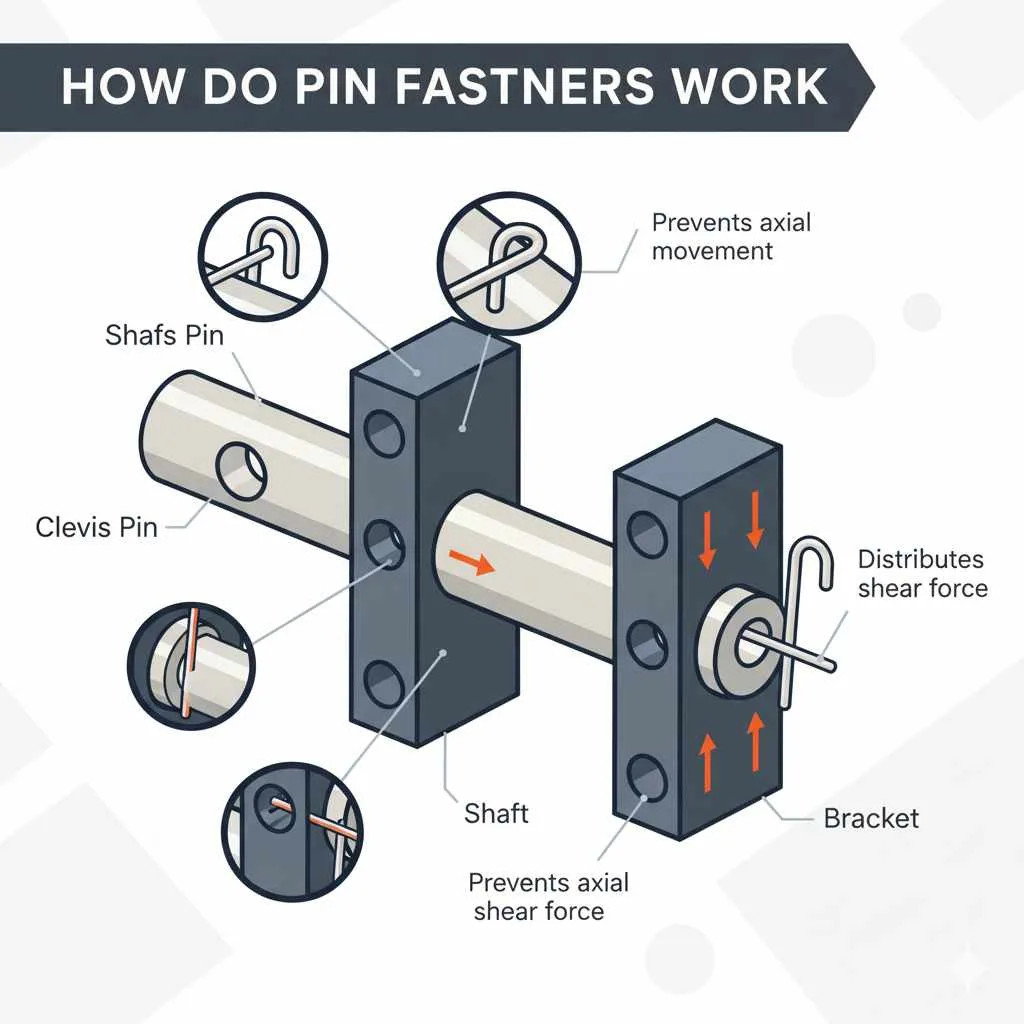 HOW DO PIN FASTNERS WORK

Prevents axial movement

Shafs Pin

Clevis Pin

Distributes shear force

Shaft

Bracket

Prevents axial shear force