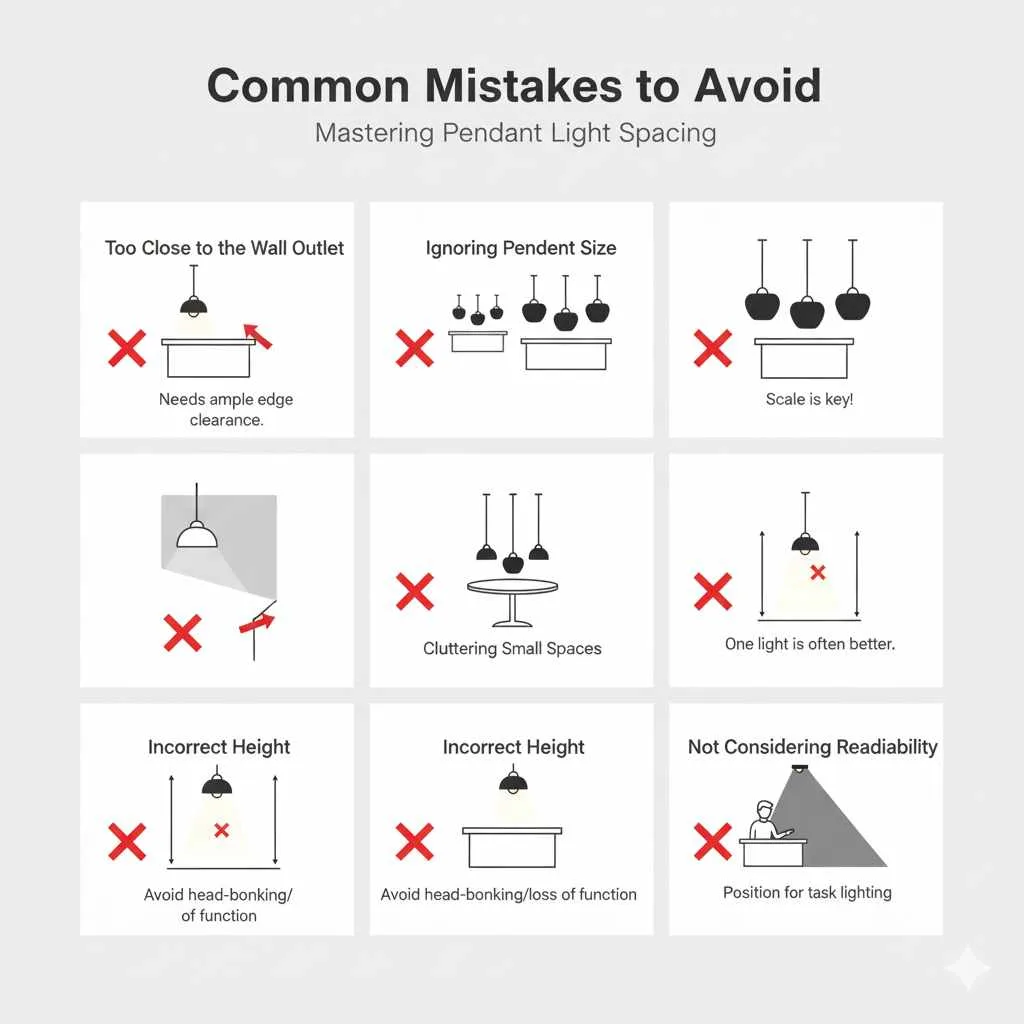 Common Mistakes to Avoid

Mastering Pendant Light Spacing

Too Close to the Wall Outlet

Needs ample edge clearance.

Ignoring Pendent Size

Scale is key!

Cluttering Small Spaces

One light is often better.

Incorrect Height

Avoid head-bonking/ of function

Incorrect Height

Avoid head-bonking/loss of function

Not Considering Readiability

Position for task lighting