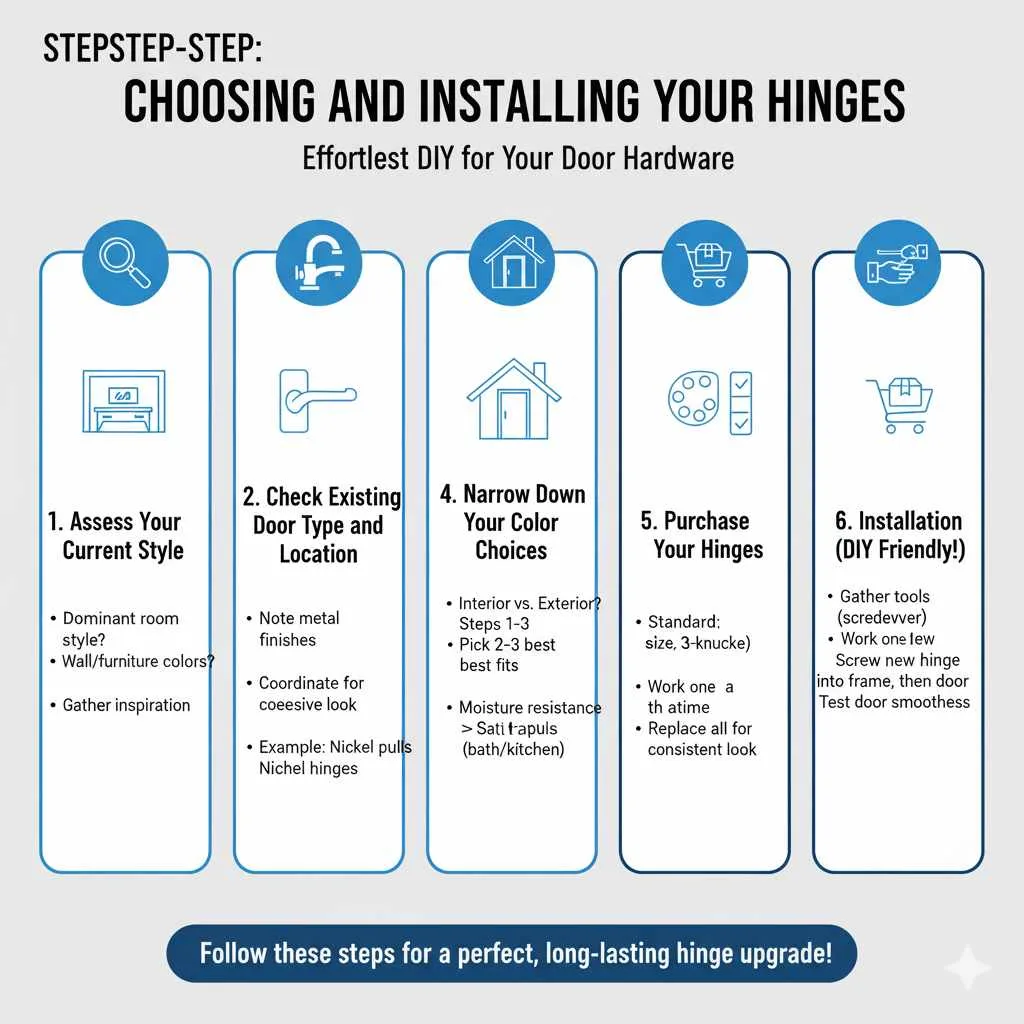 STEPSTEP-STEP:

CHOOSING AND INSTALLING YOUR HINGES

Effortlest DIY for Your Door Hardware

1. Assess Your Current Style

• Dominant room style?
• Wall/furniture colors?
• Gather inspiration

2. Check Existing Door Type and Location

• Note metal finishes
• Coordinate for coeesive look
• Example: Nickel pulls Nichel hinges

4. Narrow Down Your Color Choices

• Interior vs. Exterior? Steps 1-3
• Pick 2-3 best best fits
• Moisture resistance > Sati t-apuls (bath/kitchen)

5. Purchase Your Hinges

• Standard: size, 3-knucke)
• Work one a th atime
• Replace all for consistent look

6. Installation (DIY Friendly!)

• Gather tools (scredevver)
• Work one lew Screw new hinge into frame, then door Test door smoothess

Follow these steps for a perfect, long-lasting hinge upgrade!