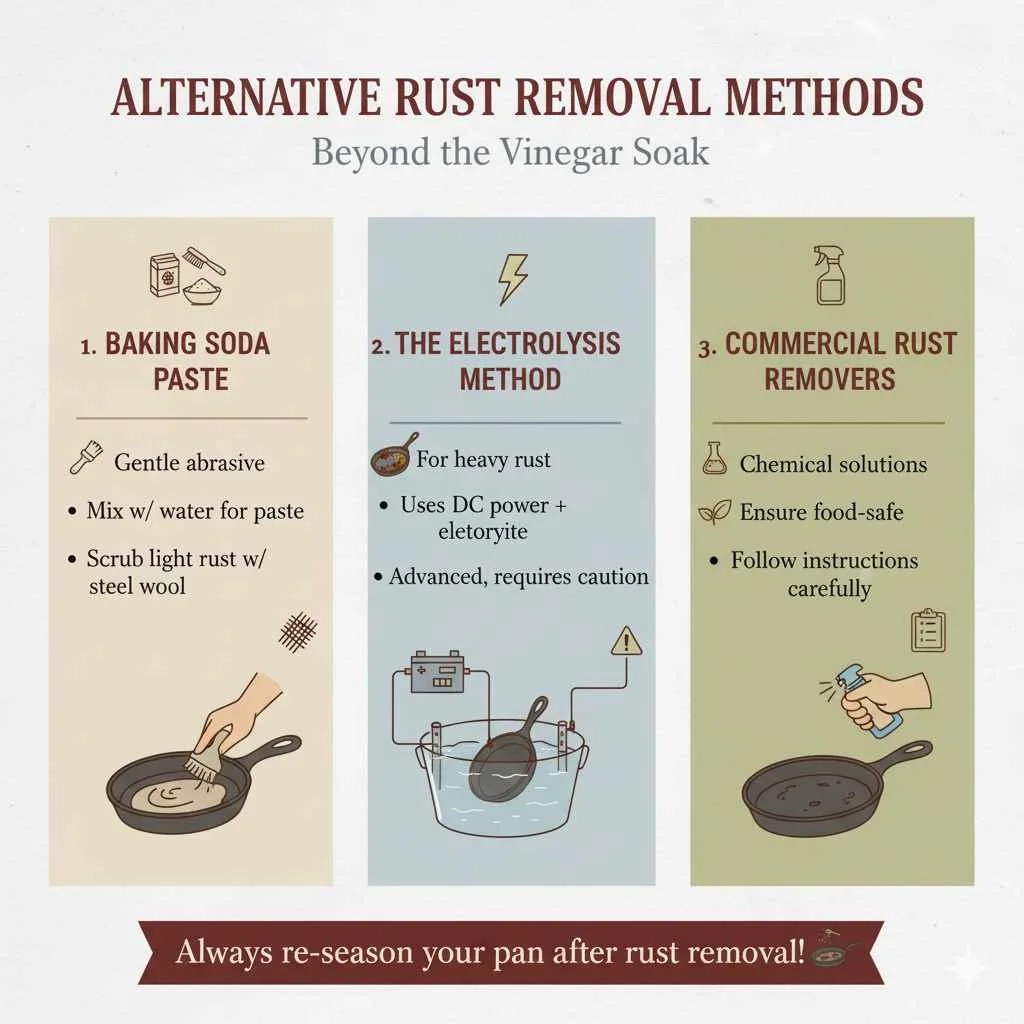 ALTERNATIVE RUST REMOVAL METHODS
Beyond the Vinegar Soak

1. BAKING SODA PASTE

Gentle abrasive
• Mix w/ water for paste
• Scrub light rust w/ steel wool

2. THE ELECTROLYSIS METHOD

For heavy rust
• Uses DC power + eletoryite
• Advanced, requires caution

3. COMMERCIAL RUST REMOVERS

Chemical solutions
Ensure food-safe
• Follow instructions carefully

Always re-season your pan after rust removal!