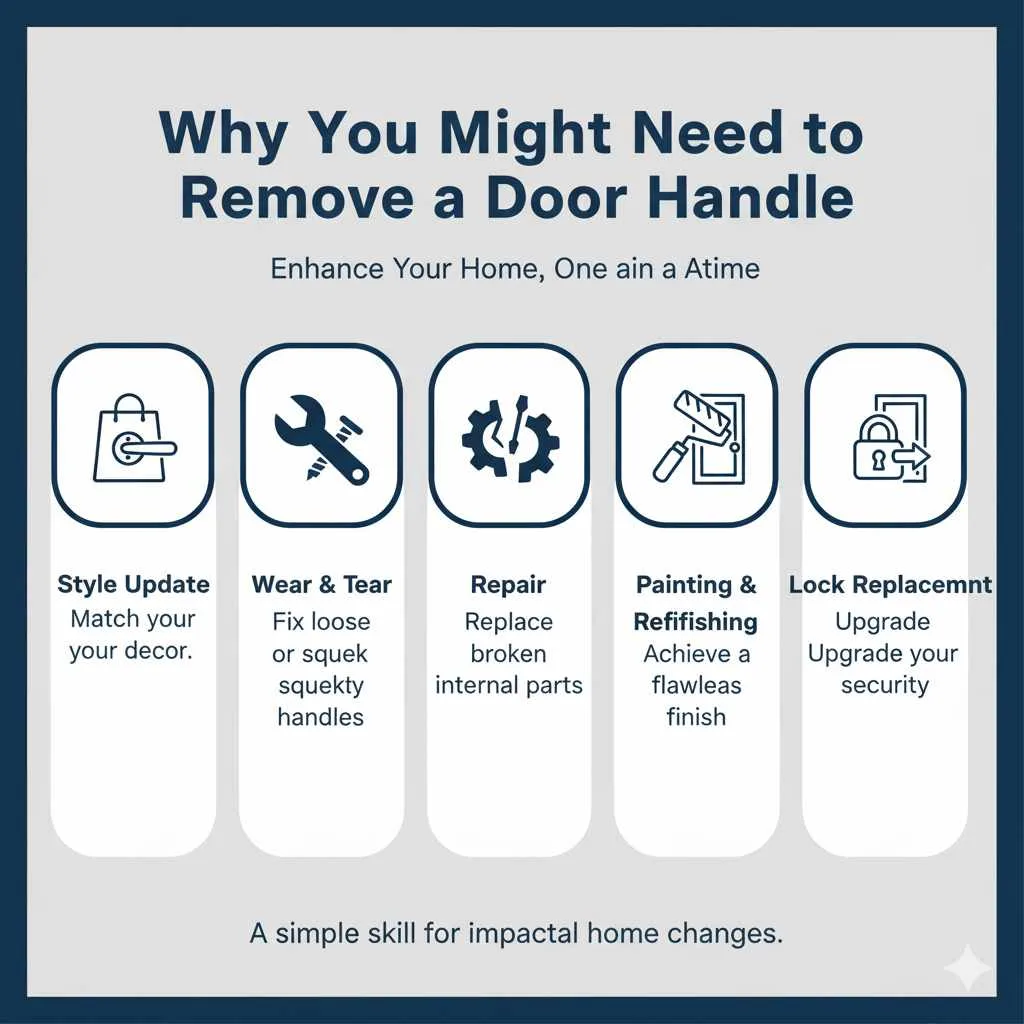 Why You Might Need to Remove a Door Handle

Enhance Your Home, One ain a Atime

Style Update
Match your your decor.

Wear & Tear
Fix loose or squek squekty handles

Repair
Replace broken internal parts

Painting & Refifishing
Achieve a flawleas finish

Lock Replacemnt
Upgrade Upgrade your security

A simple skill for impactal home changes.