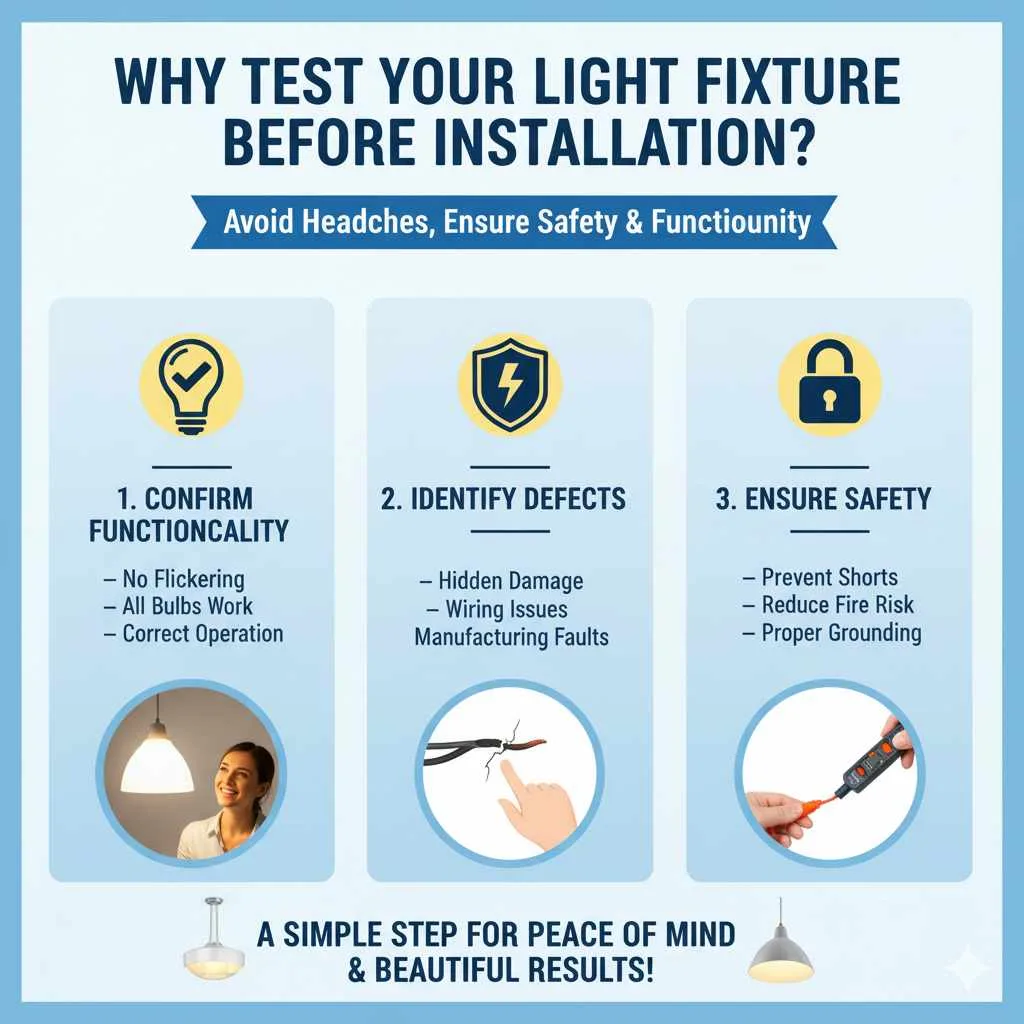 WHY TEST YOUR LIGHT FIXTURE BEFORE INSTALLATION?

Avoid Headches, Ensure Safety & Functiounity

1. CONFIRM FUNCTIONCALITY

– No Flickering
– All Bulbs Work
– Correct Operation

2. IDENTIFY DEFECTS

– Hidden Damage
– Wiring Issues
Manufacturing Faults

3. ENSURE SAFETY

– Prevent Shorts
– Reduce Fire Risk
– Proper Grounding

A SIMPLE STEP FOR PEACE OF MIND & BEAUTIFUL RESULTS!