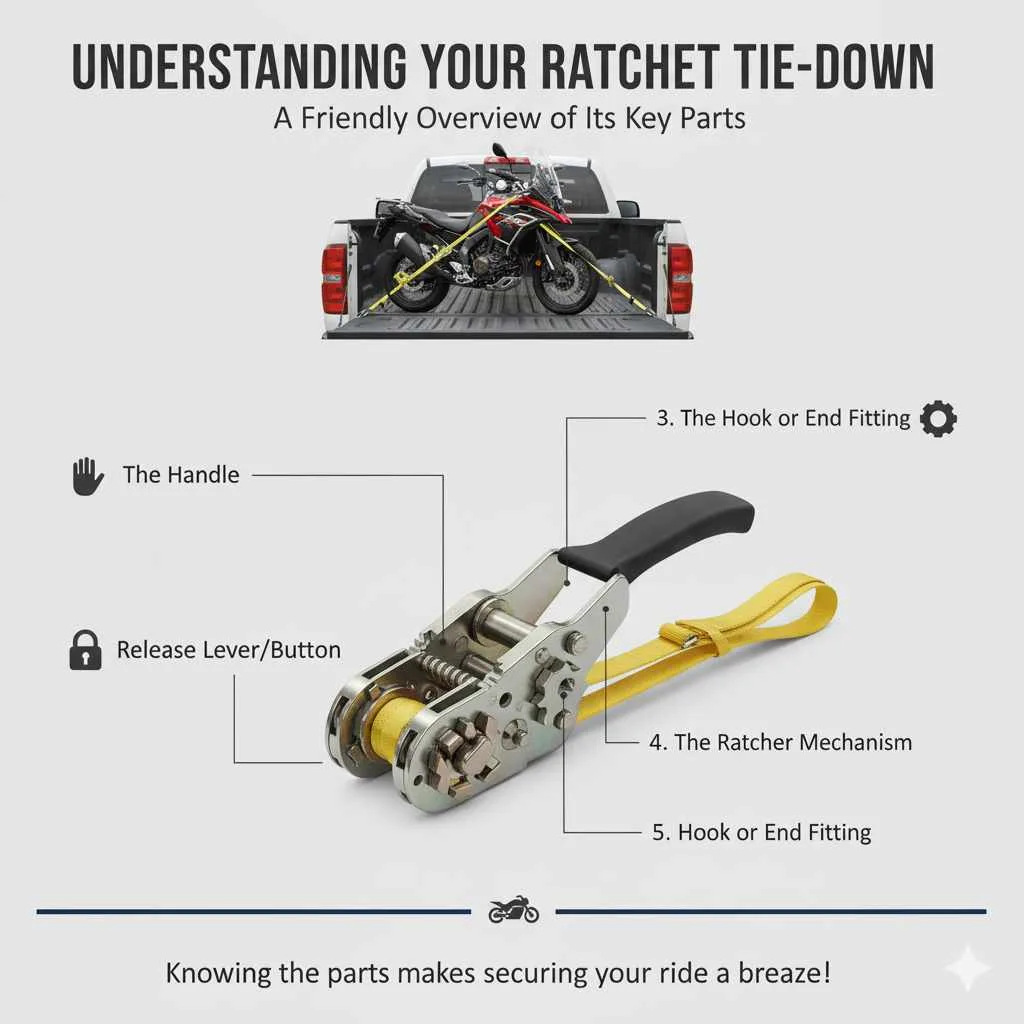 UNDERSTANDING YOUR RATCHET TIE-DOWN

A Friendly Overview of Its Key Parts

3. The Hook or End Fitting

The Handle

Release Lever/Button

4. The Ratcher Mechanism

5. Hook or End Fitting

Knowing the parts makes securing your ride a breaze!