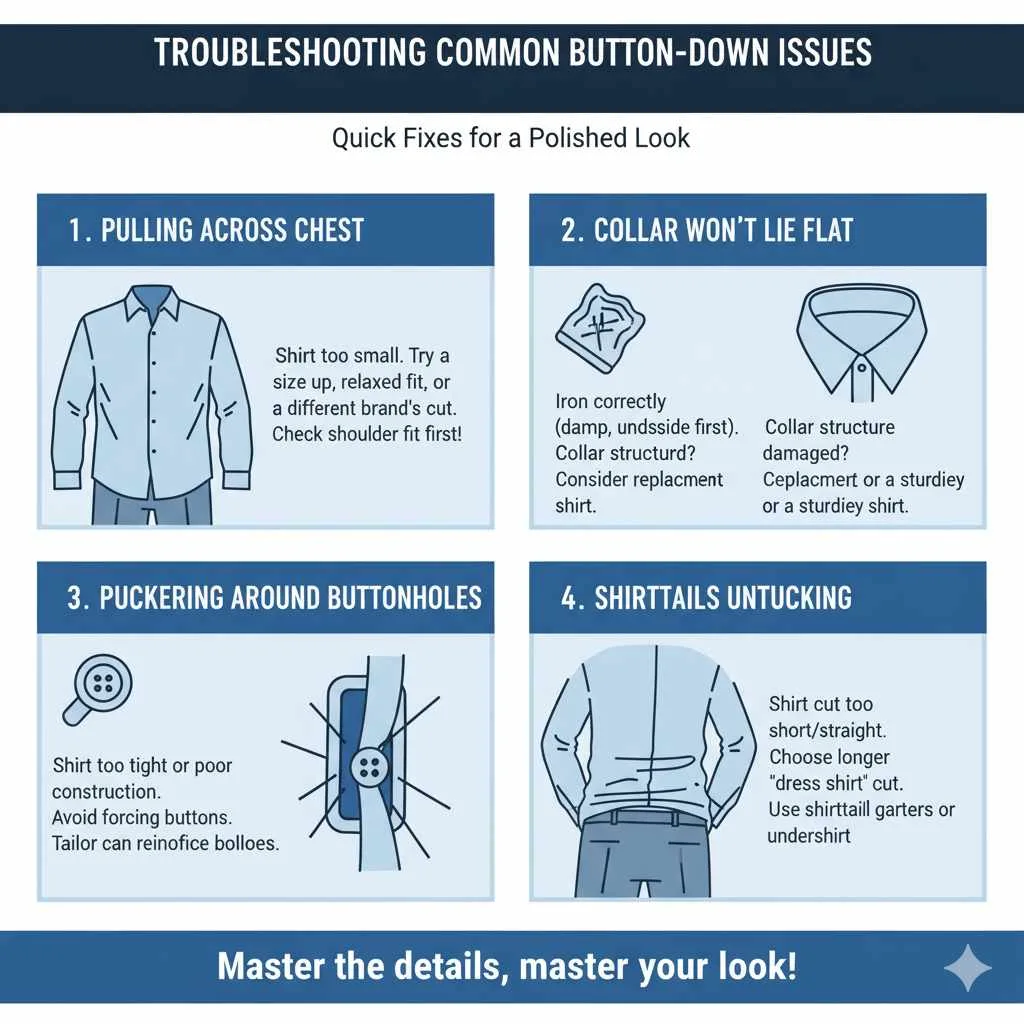 TROUBLESHOOTING COMMON BUTTON-DOWN ISSUES

Quick Fixes for a Polished Look

1. PULLING ACROSS CHEST

Shirt too small. Try a size up, relaxed fit, or a different brand's cut. Check shoulder fit first!

2. COLLAR WON'T LIE FLAT

Iron correctly (damp, undsside first). Collar structurd? Consider replacment shirt.

Collar structure damaged? Ceplacmert or a sturdiey or a sturdiey shirt.

3. PUCKERING AROUND BUTTONHOLES

Shirt too tight or poor construction. Avoid forcing buttons. Tailor can reinofice bolloes.

4. SHIRTTAILS UNTUCKING

Shirt cut too short/straight. Choose longer "dress shirt" cut. Use shirttail garters or undershirt

Master the details, master your look!