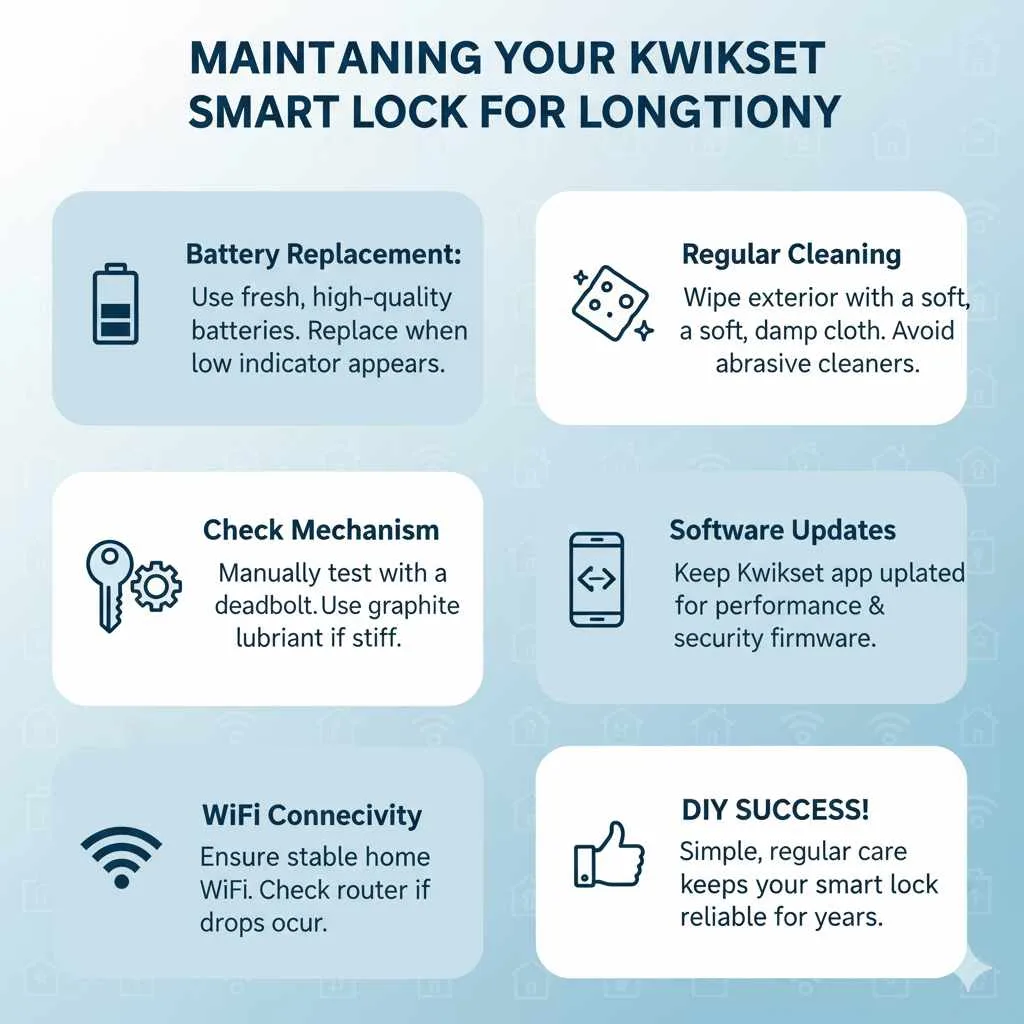 MAINTANING YOUR KWIKSET SMART LOCK FOR LONGTIONY

Battery Replacement:
Use fresh, high-quality batteries. Replace when low indicator appears.

Regular Cleaning
Wipe exterior with a soft, a soft, damp cloth. Avoid abrasive cleaners.

Check Mechanism
Manually test with a deadbolt. Use graphite lubriant if stiff.

Software Updates
Keep Kwikset app uplated for performance & security firmware.

WiFi Connecivity
Ensure stable home WiFi. Check router if drops ocur.

DIY SUCCESS!
Simple, regular care keeps your smart lock reliable for years.