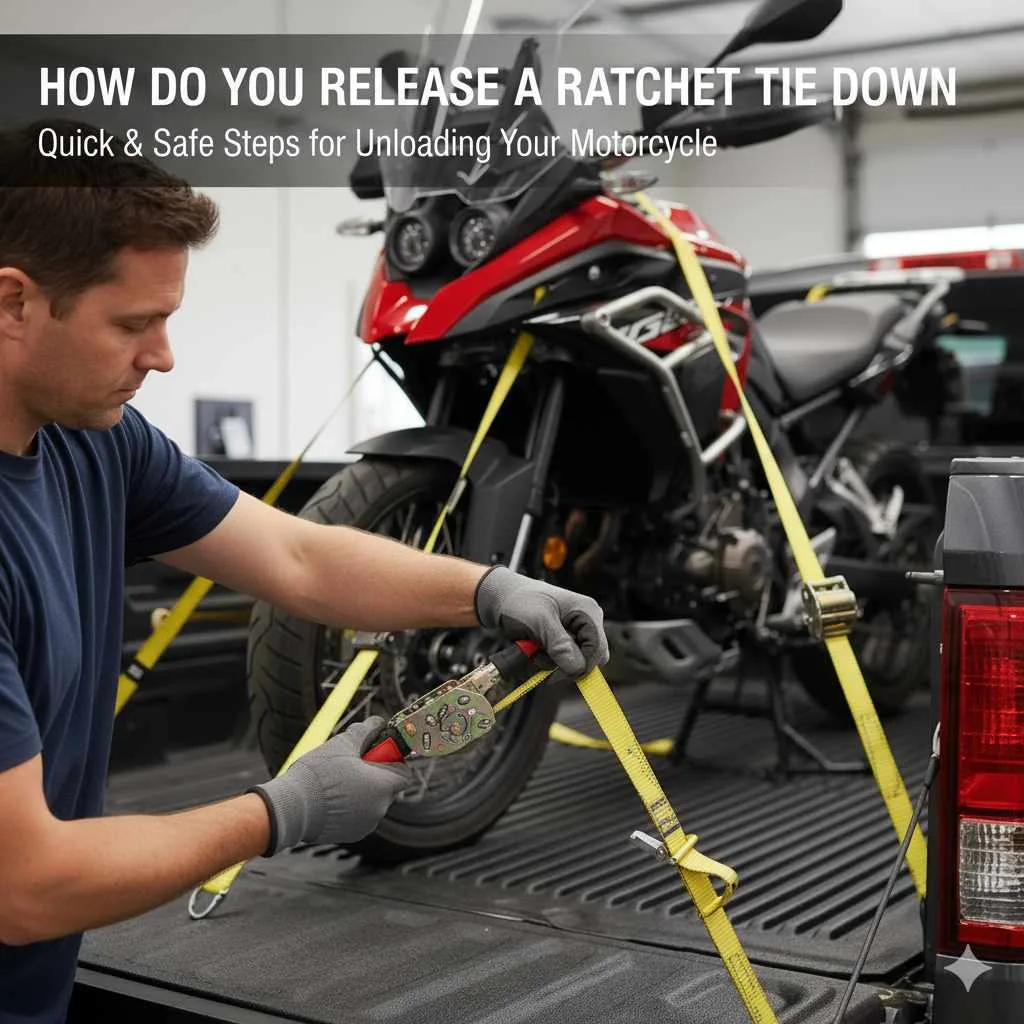 HOW DO YOU RELEASE A RATCHET TIE DOWN
Quick & Safe Steps for Unloading Your Motorcycle